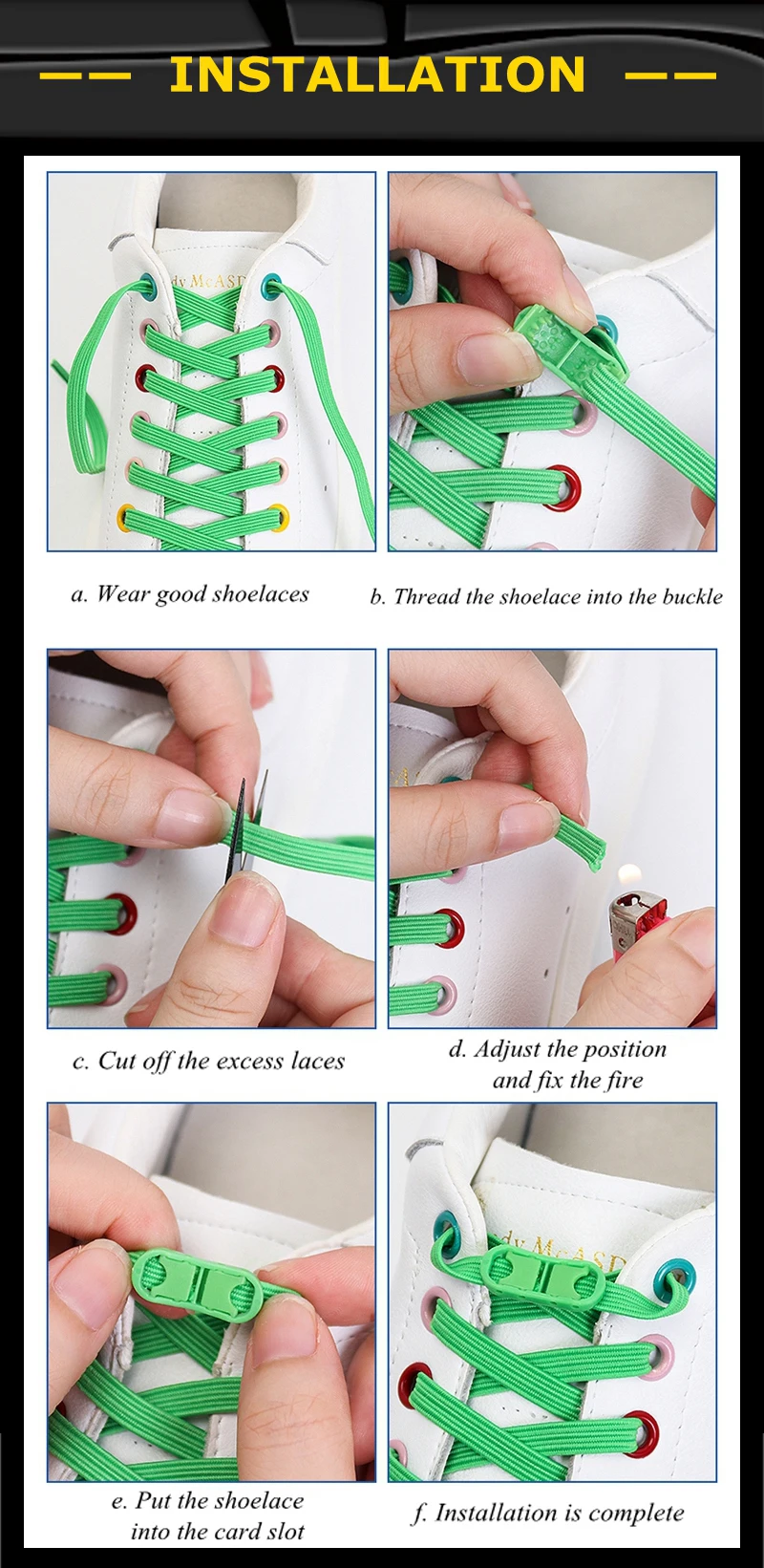 —— INSTALLATION ——

dy McASD

a. Wear good shoelaces

b. Thread the shoelace into the buckle

c. Cut off the excess laces

d. Adjust the position and fix the fire

e. Put the shoelace into the card slot

dy McASD

f. Installation is complete