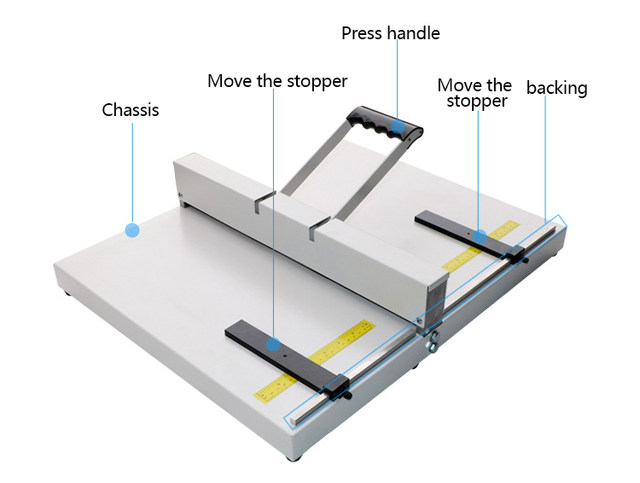 Press handle

Move the stopper

Move the stopper

backing

Chassis