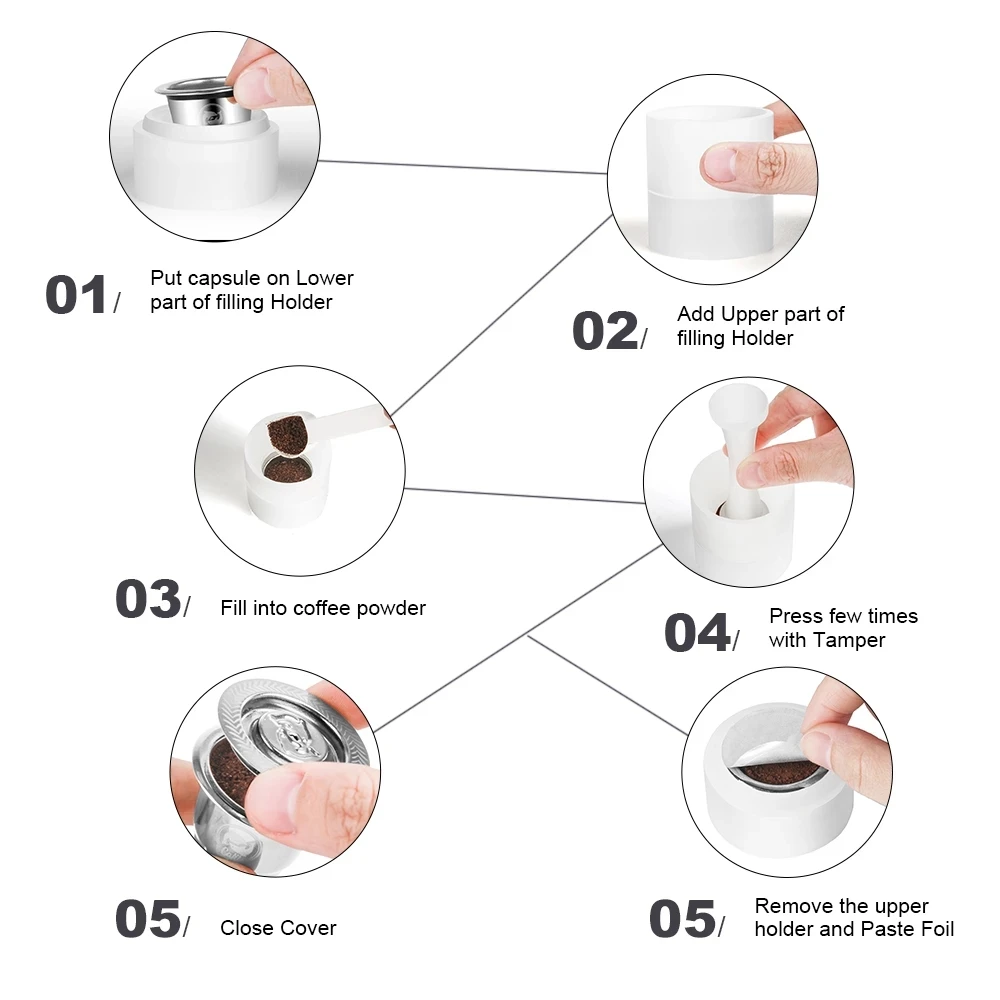 01/ Put capsule on Lower part of filling Holder

02/ Add Upper part of filling Holder

03/ Fill into coffee powder

04/ Press few times with Tamper

05/ Close Cover

05/ Remove the upper holder and Paste Foil