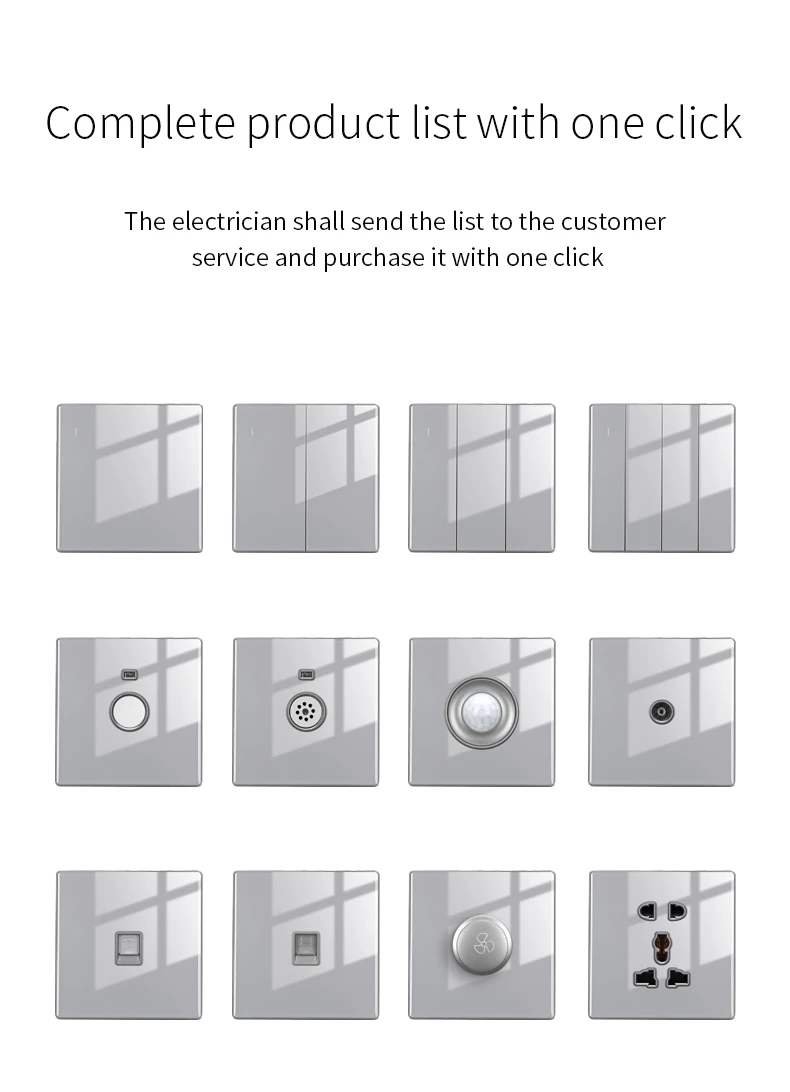 Complete product list with one click

The electrician shall send the list to the customer service and purchase it with one click