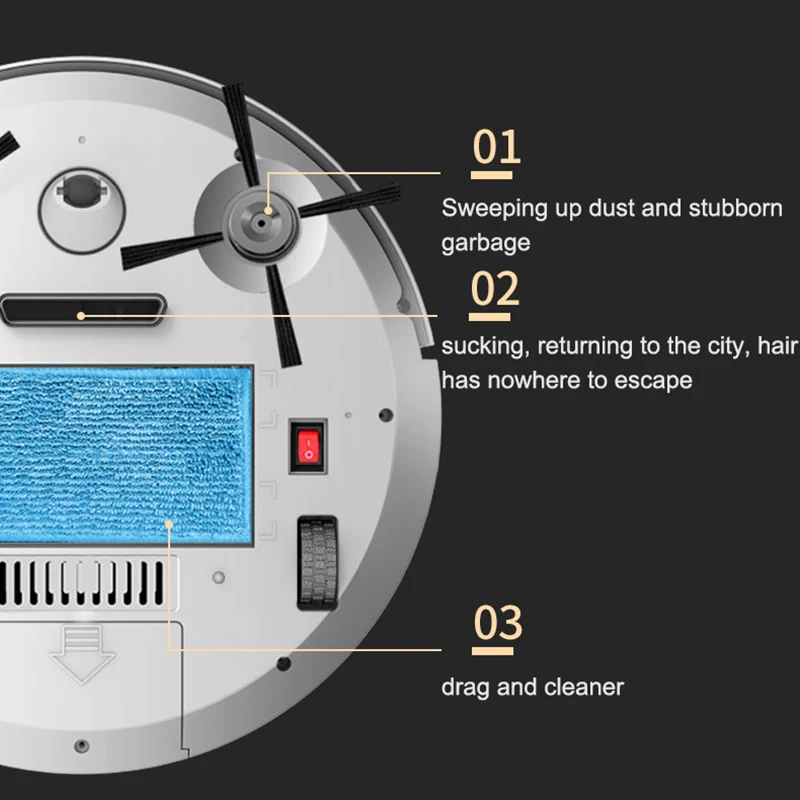 01

Sweeping up dust and stubborn garbage

02

sucking, returning to the city, hair has nowhere to escape

03

drag and cleaner