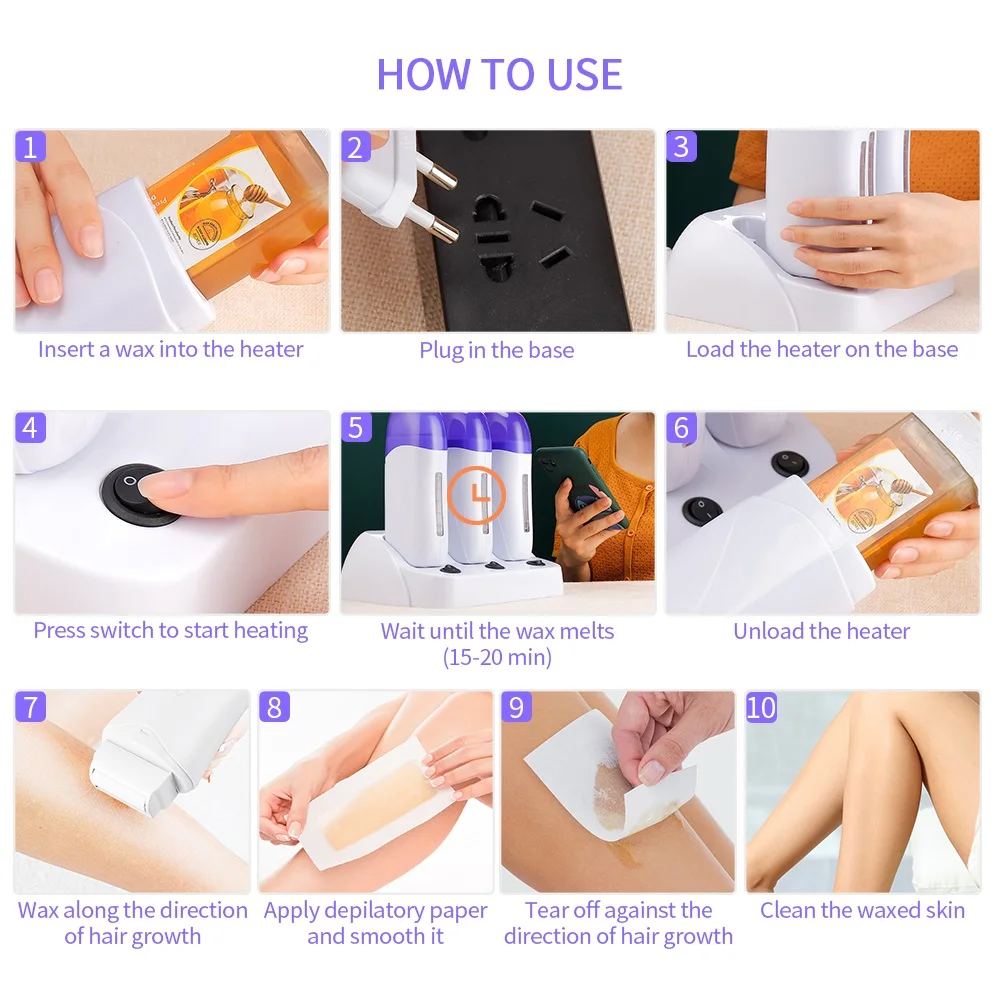 HOW TO USE

1
Insert a wax into the heater

2
Plug in the base

3
Load the heater on the base

4
Press switch to start heating

5
Wait until the wax melts (15-20 min)

6
Unload the heater

7
Wax along the direction of hair growth

8
Apply depilatory paper and smooth it

9
Tear off against the direction of hair growth

10
Clean the waxed skin