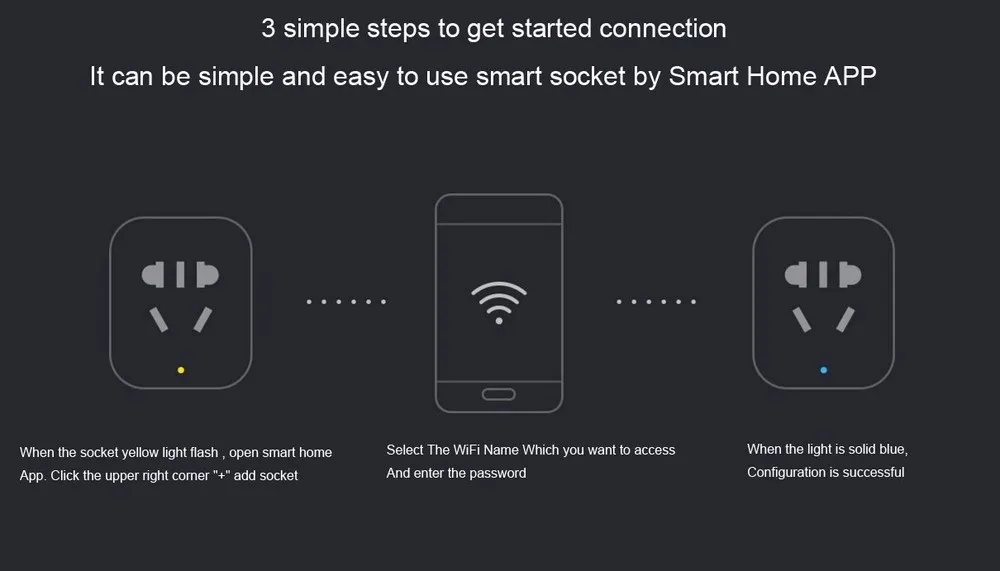 3 simple steps to get started connection

It can be simple and easy to use smart socket by Smart Home APP

When the socket yellow light flash , open smart home App. Click the upper right corner "+" add socket

Select The WiFi Name Which you want to access And enter the password

When the light is solid blue, Configuration is successful