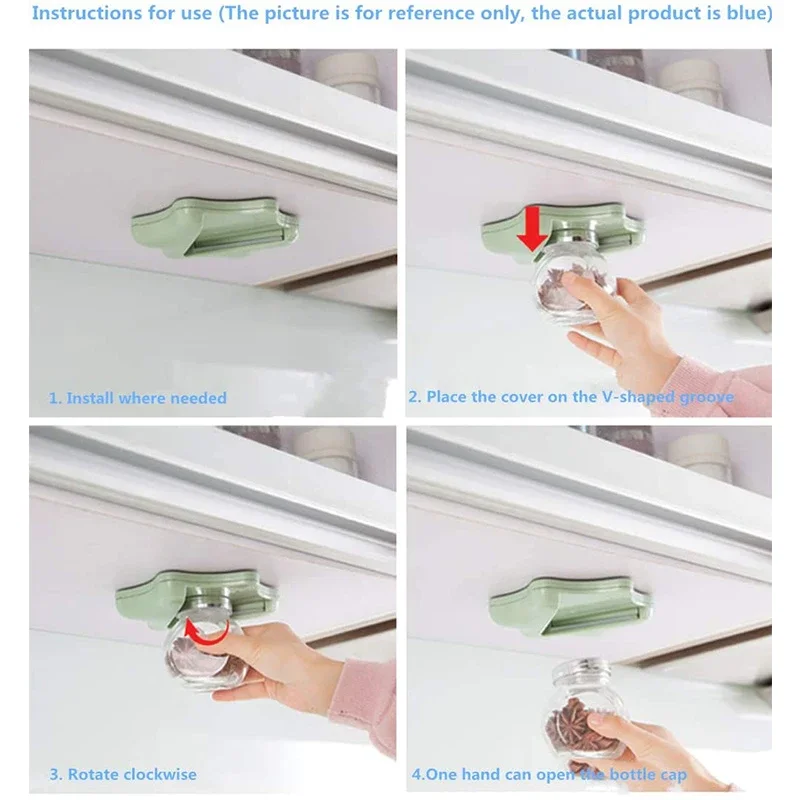 Instructions for use (The picture is for reference only, the actual product is blue)

1. Install where needed

2. Place the cover on the V-shaped groove

3. Rotate clockwise

4.One hand can open the bottle cap