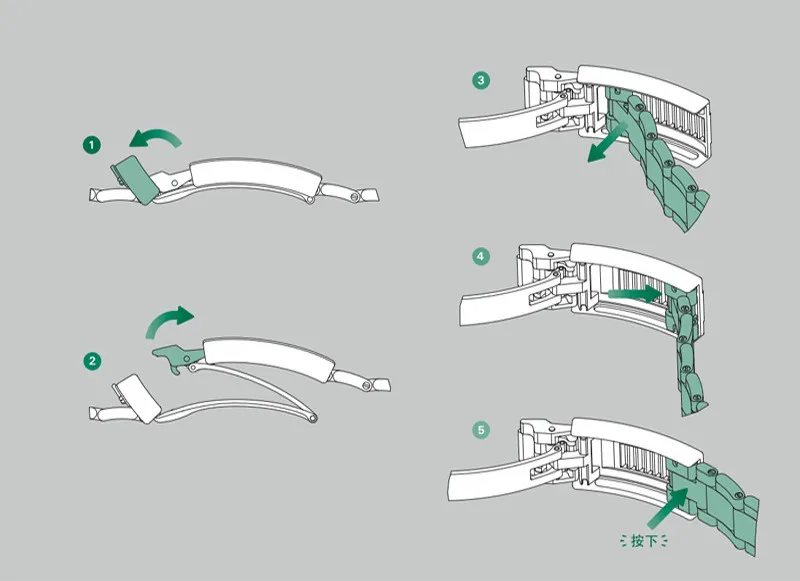 1

2

3

4

5

按下