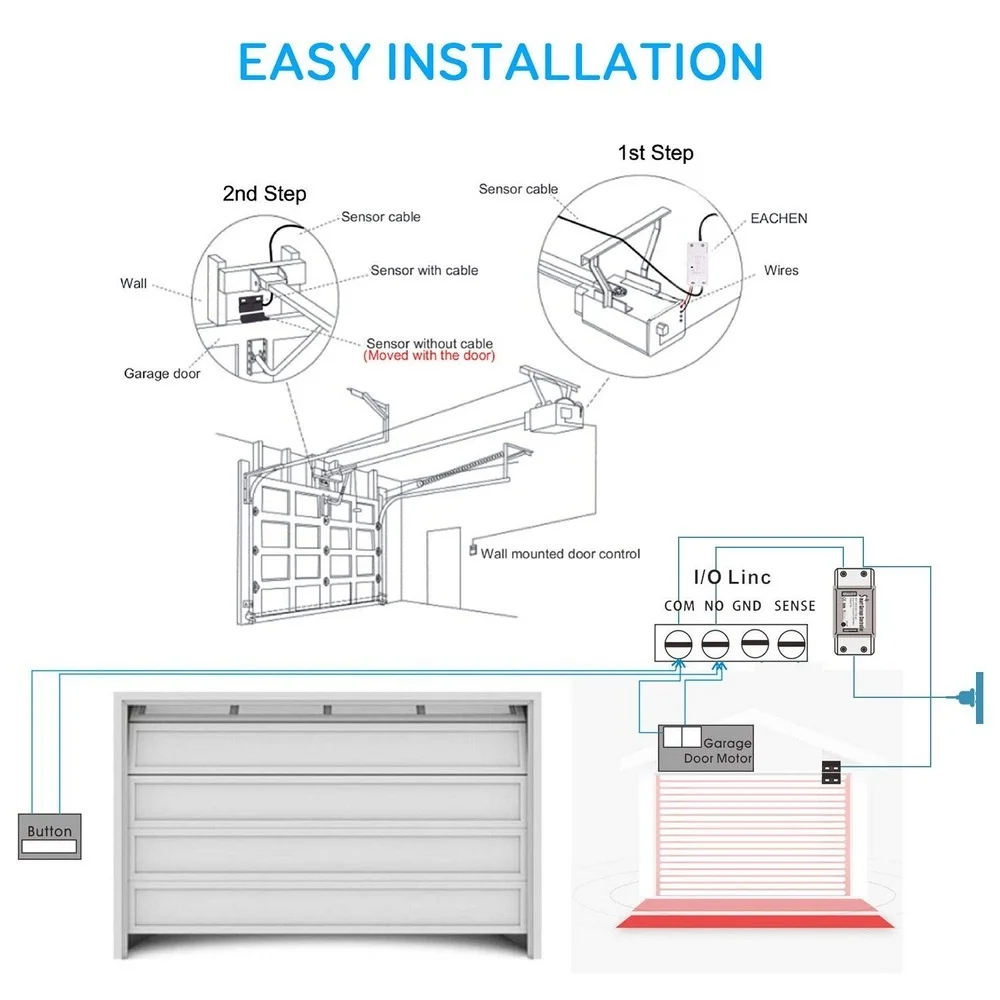 EASY INSTALLATION

2nd Step

Sensor cable

Wall

Sensor with cable

Sensor without cable
(Moved with the door)

Garage door

1st Step

Sensor cable

EACHEN

Wires

Wall mounted door control

I/O Linc

COM NO GND SENSE

Garage Door Motor

Button