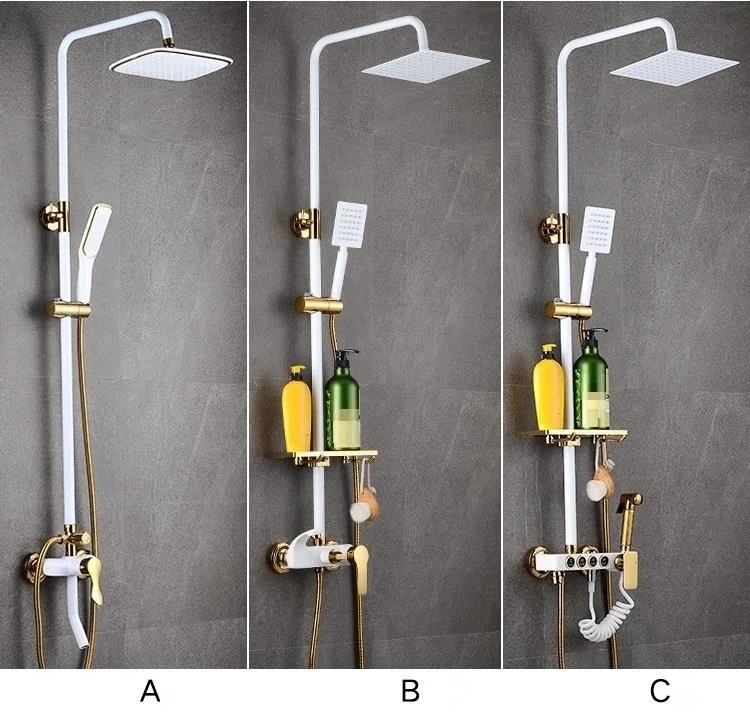 A

B

C