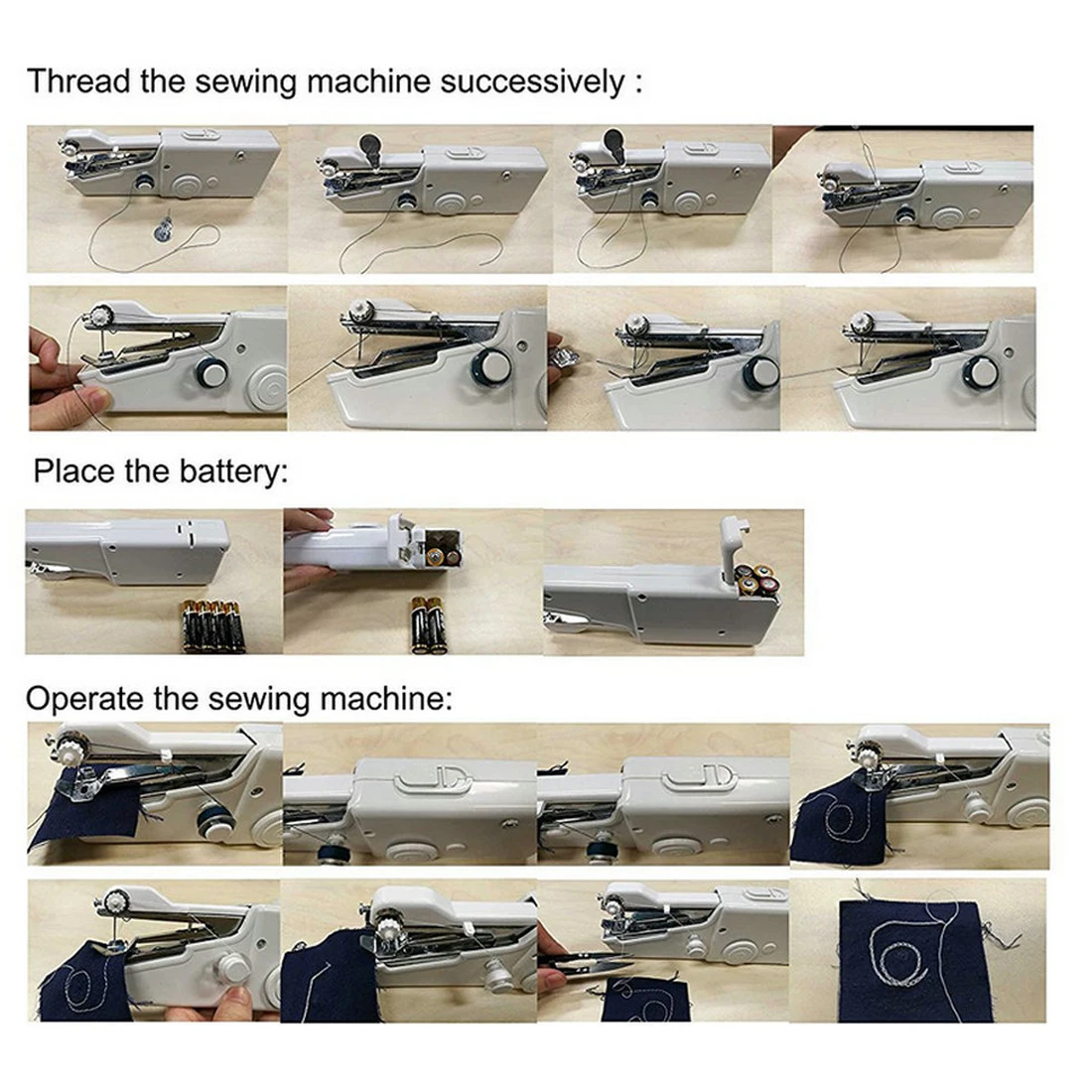 Thread the sewing machine successively :

Place the battery:

Operate the sewing machine: