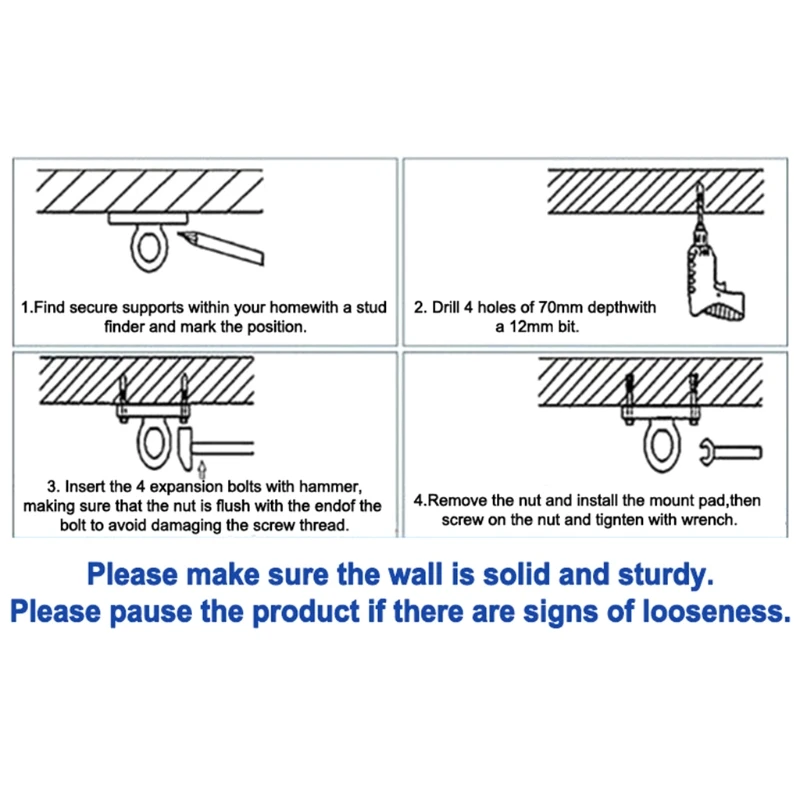 1.Find secure supports within your homewith a stud finder and mark the position.

2. Drill 4 holes of 70mm depthwith a 12mm bit.

3. Insert the 4 expansion bolts with hammer, making sure that the nut is flush with the endof the bolt to avoid damaging the screw thread.

4.Remove the nut and install the mount pad,then screw on the nut and tignten with wrench.

Please make sure the wall is solid and sturdy.
Please pause the product if there are signs of looseness.