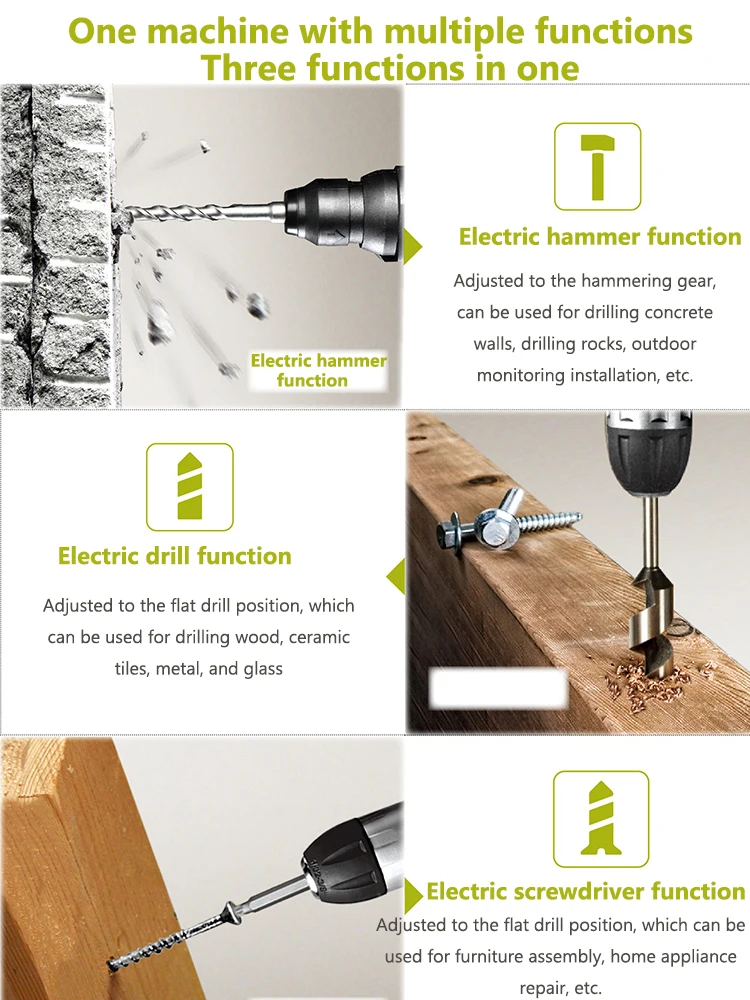 One machine with multiple functions
Three functions in one

Electric hammer function

Electric hammer function

Adjusted to the hammering gear, can be used for drilling concrete walls, drilling rocks, outdoor monitoring installation, etc.

Electric drill function

Adjusted to the flat drill position, which can be used for drilling wood, ceramic tiles, metal, and glass

Electric screwdriver function

Adjusted to the flat drill position, which can be used for furniture assembly, home appliance repair, etc.