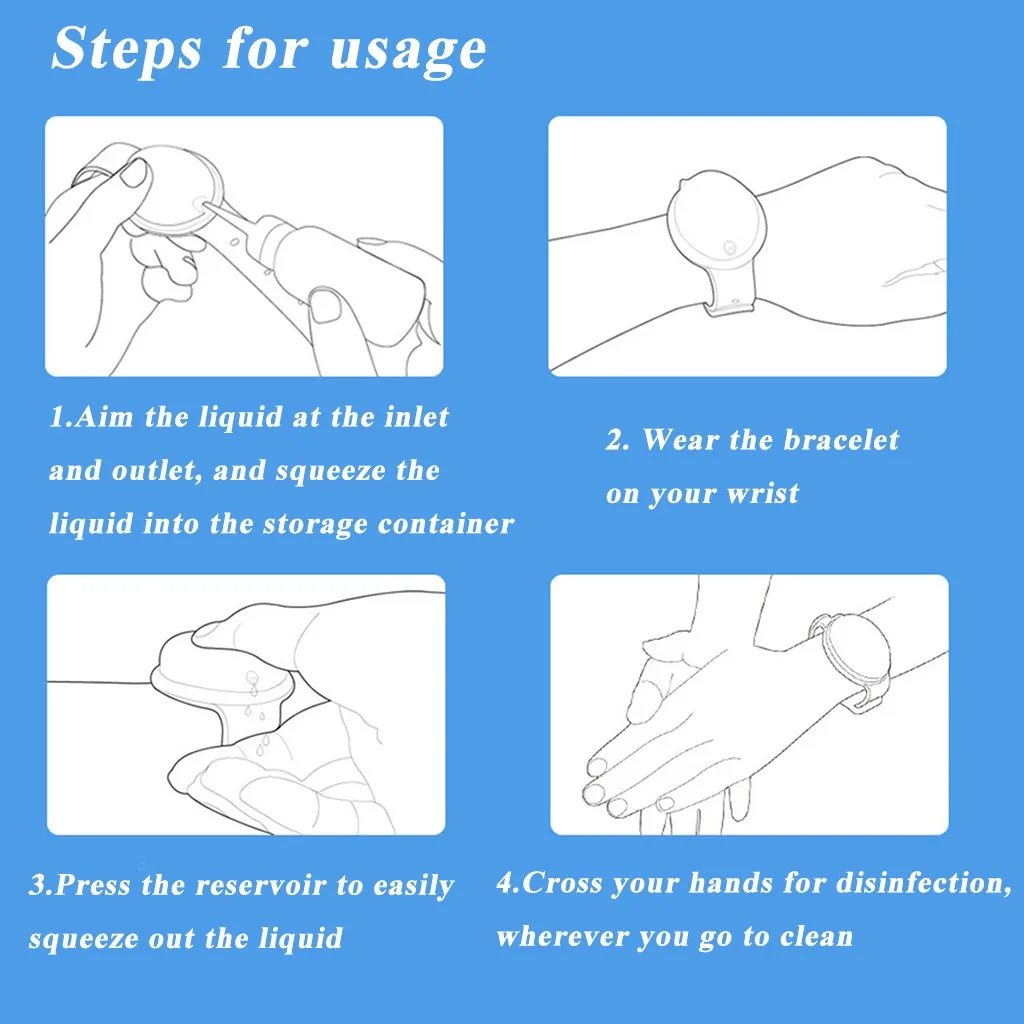 Steps for usage

1.Aim the liquid at the inlet and outlet, and squeeze the liquid into the storage container

2. Wear the bracelet on your wrist

3.Press the reservoir to easily squeeze out the liquid

4.Cross your hands for disinfection, wherever you go to clean