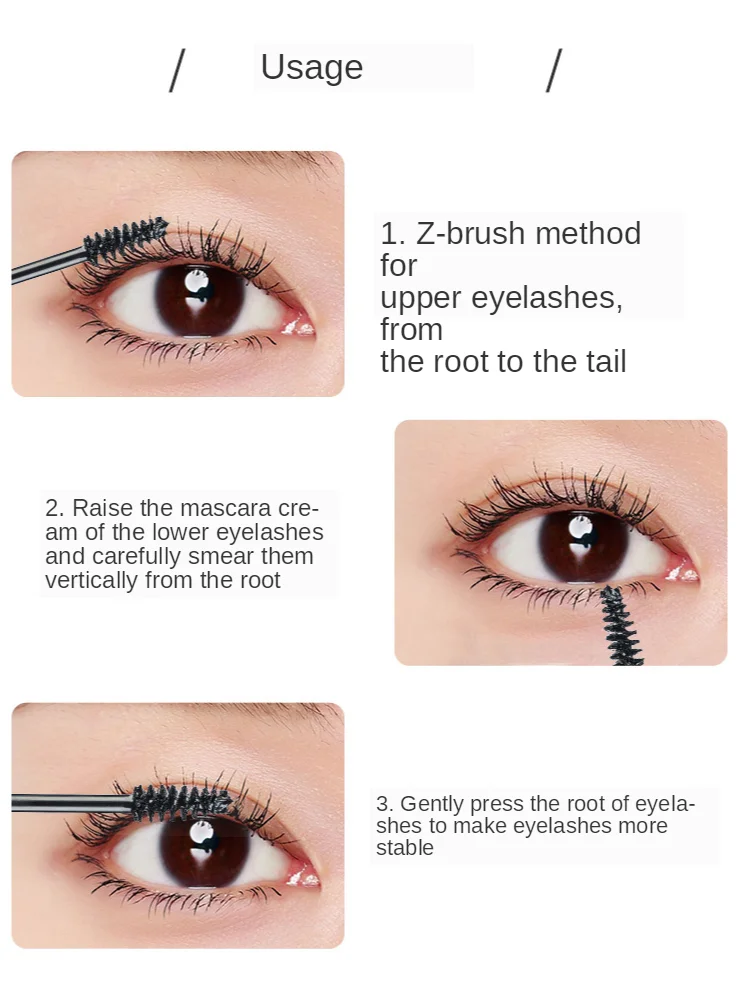 / Usage /

1. Z-brush method for upper eyelashes, from the root to the tail

2. Raise the mascara cream of the lower eyelashes and carefully smear them vertically from the root

3. Gently press the root of eyelashes to make eyelashes more stable