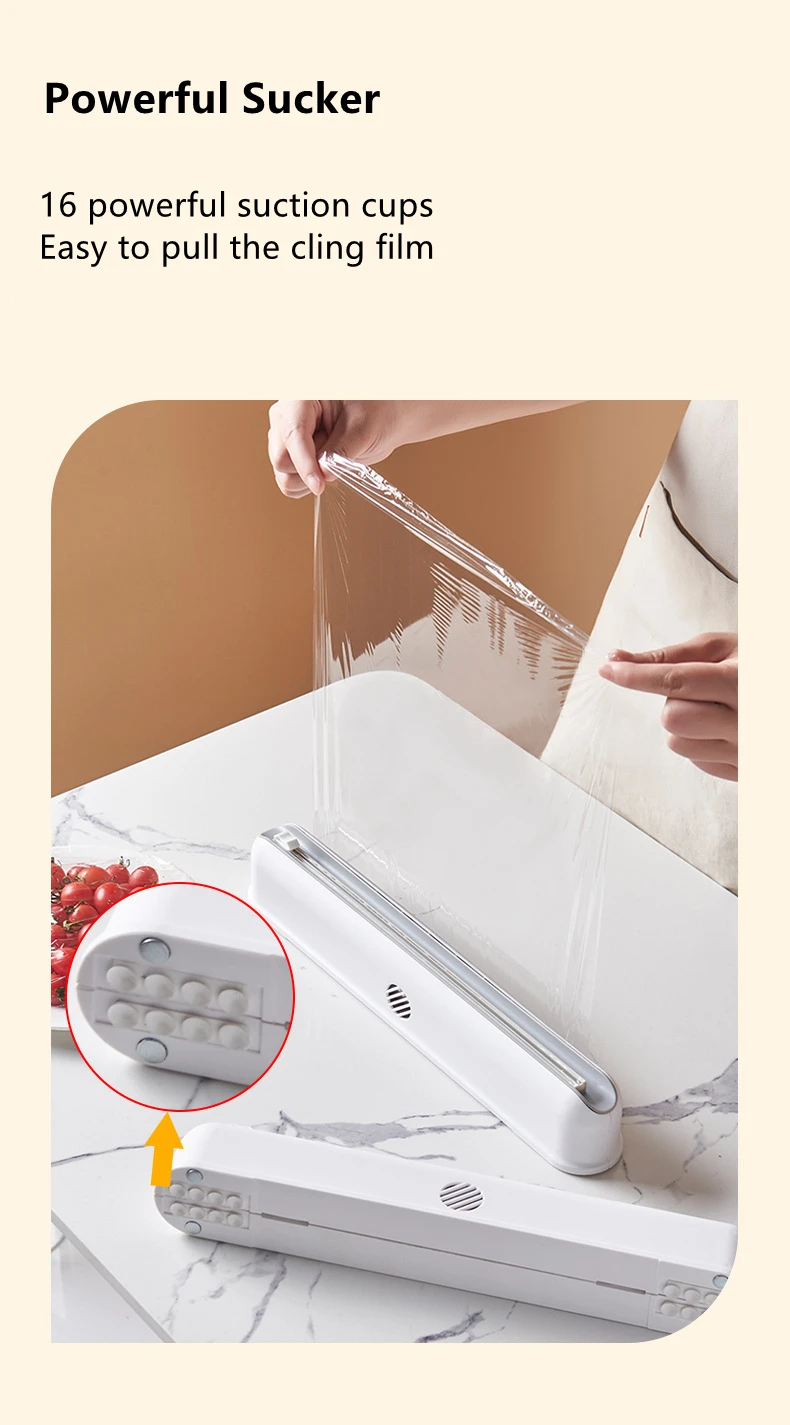 Powerful Sucker

16 powerful suction cups
Easy to pull the cling film