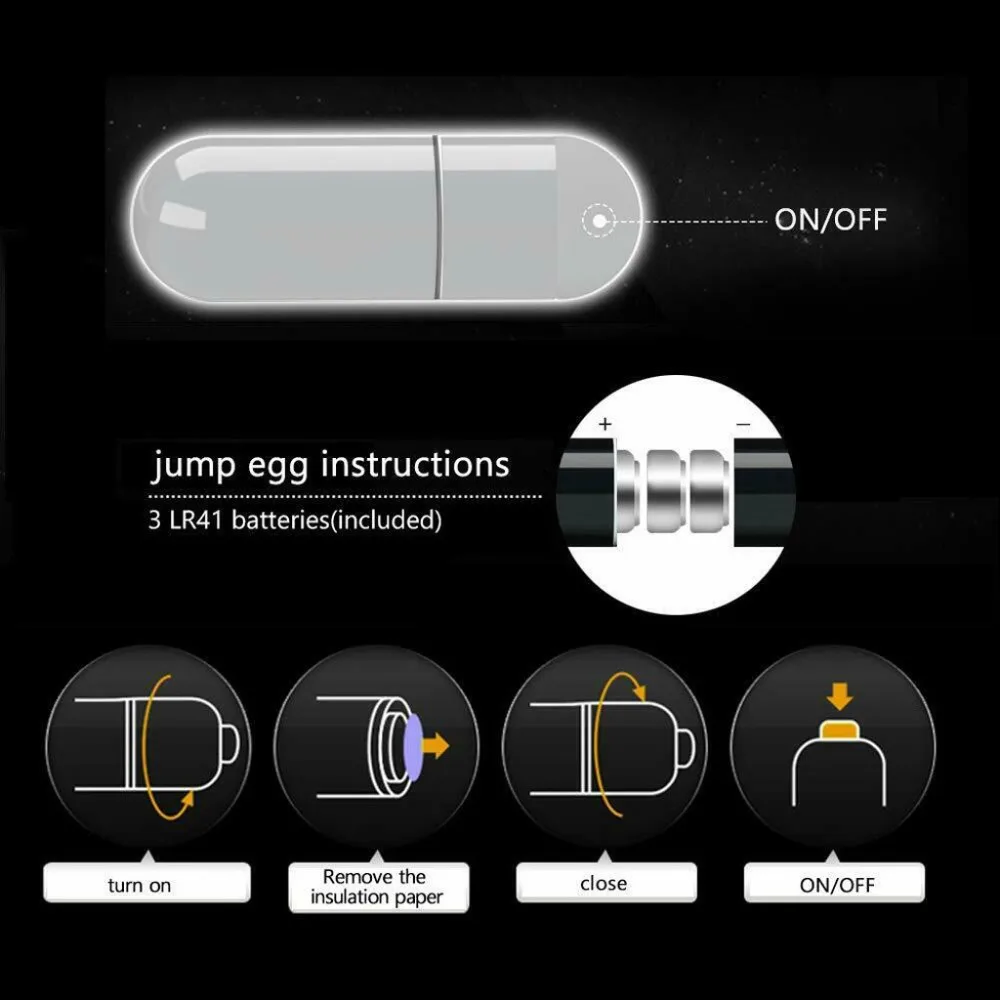 ON/OFF

jump egg instructions
3 LR41 batteries(included)

+ −

turn on

Remove the insulation paper

close

ON/OFF