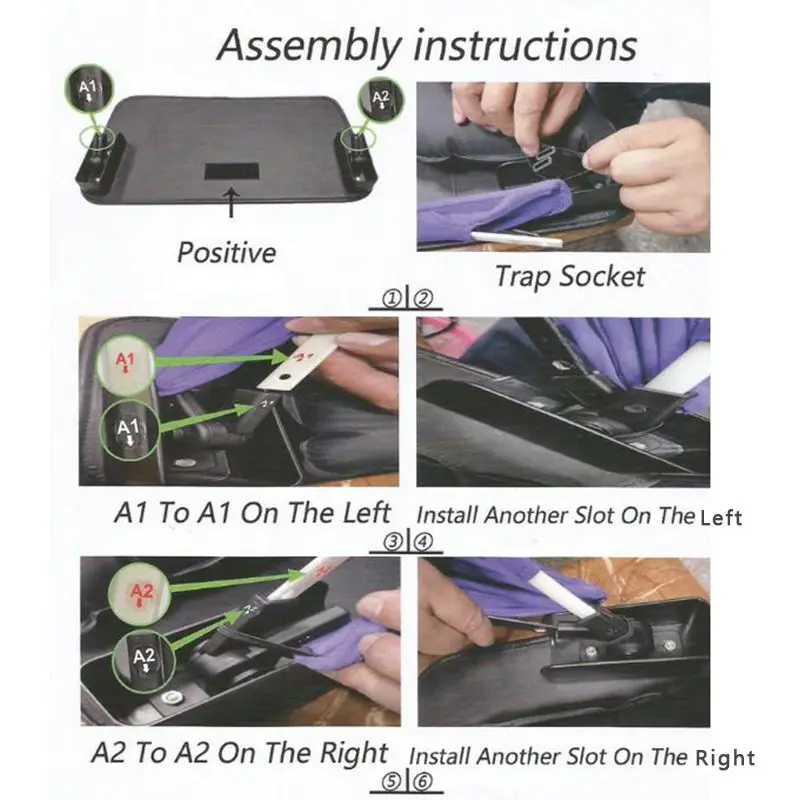 Assembly instructions

A1

A2

Positive

Trap Socket

①|②

A1

A1

A1 To A1 On The Left

Install Another Slot On The Left

③|④

A2

A2

A2 To A2 On The Right

Install Another Slot On The Right

⑤|⑥