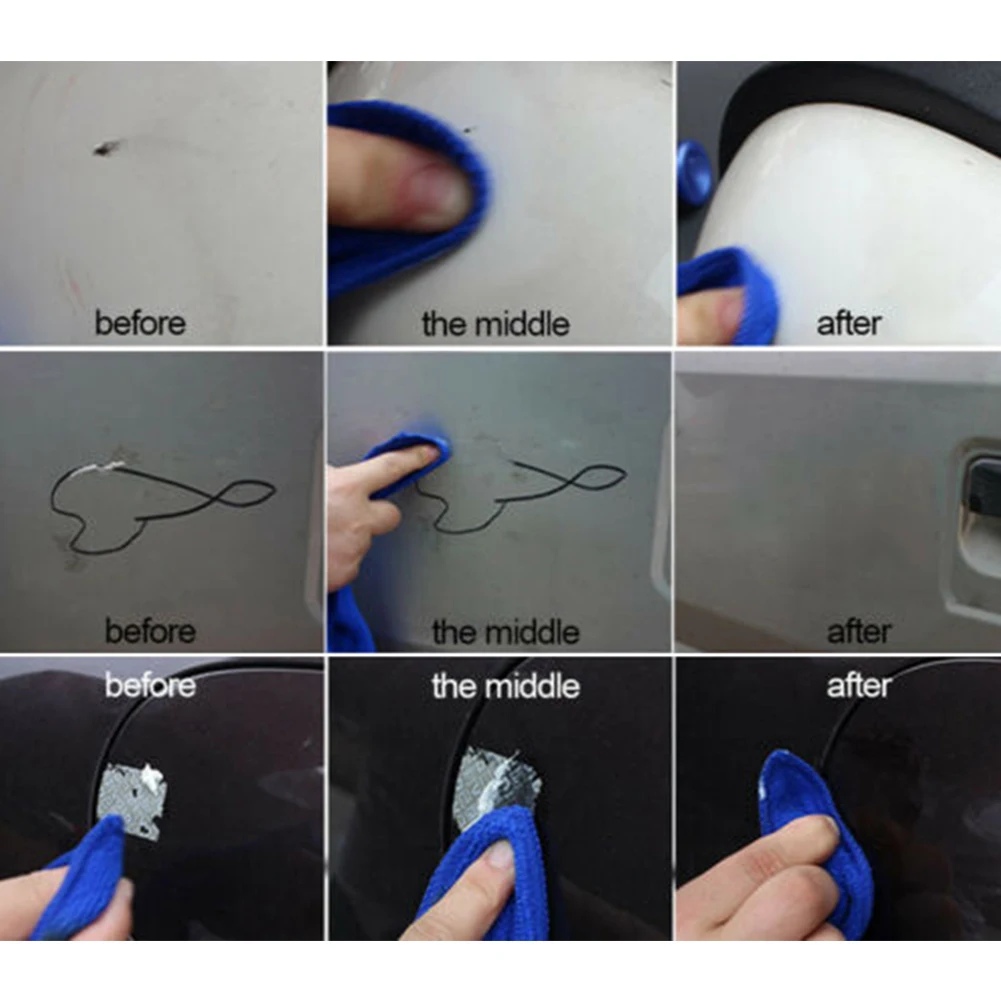 before

the middle

after

before

the middle

after

before

the middle

after