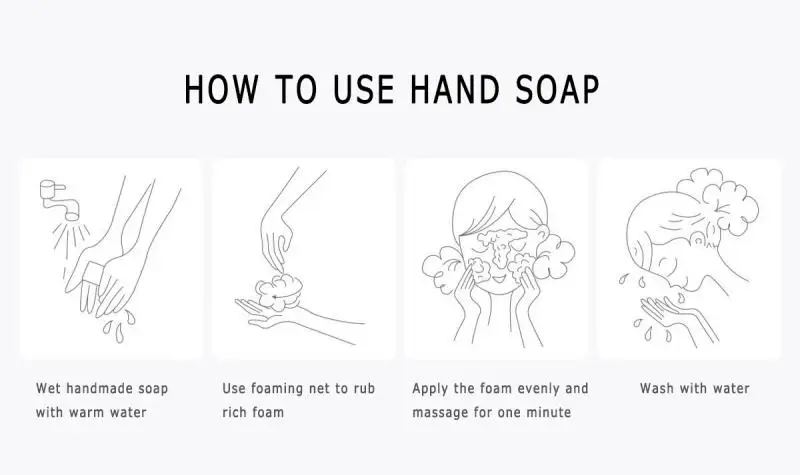 HOW TO USE HAND SOAP

Wet handmade soap with warm water

Use foaming net to rub rich foam

Apply the foam evenly and massage for one minute

Wash with water