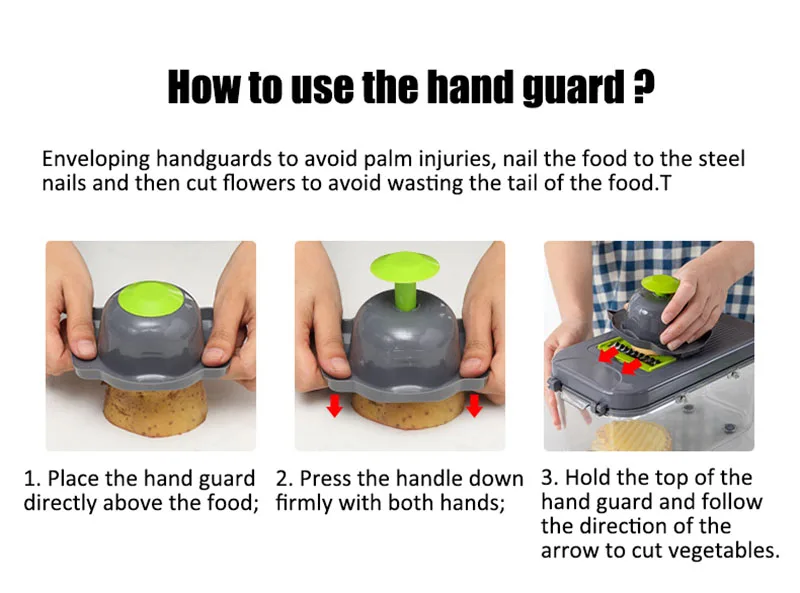 How to use the hand guard ?

Enveloping handguards to avoid palm injuries, nail the food to the steel nails and then cut flowers to avoid wasting the tail of the food.T

1. Place the hand guard directly above the food;

2. Press the handle down firmly with both hands;

3. Hold the top of the hand guard and follow the direction of the arrow to cut vegetables.