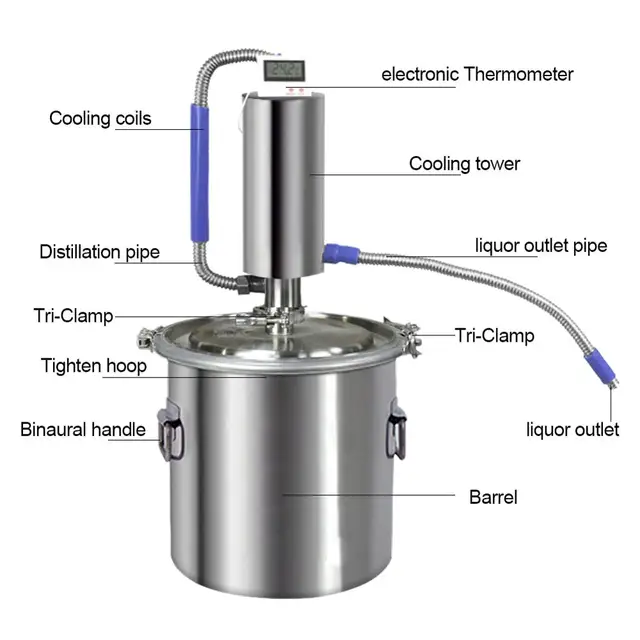 electronic Thermometer

Cooling coils

Cooling tower

Distillation pipe

liquor outlet pipe

Tri-Clamp

Tri-Clamp

Tighten hoop

Binaural handle

liquor outlet

Barrel