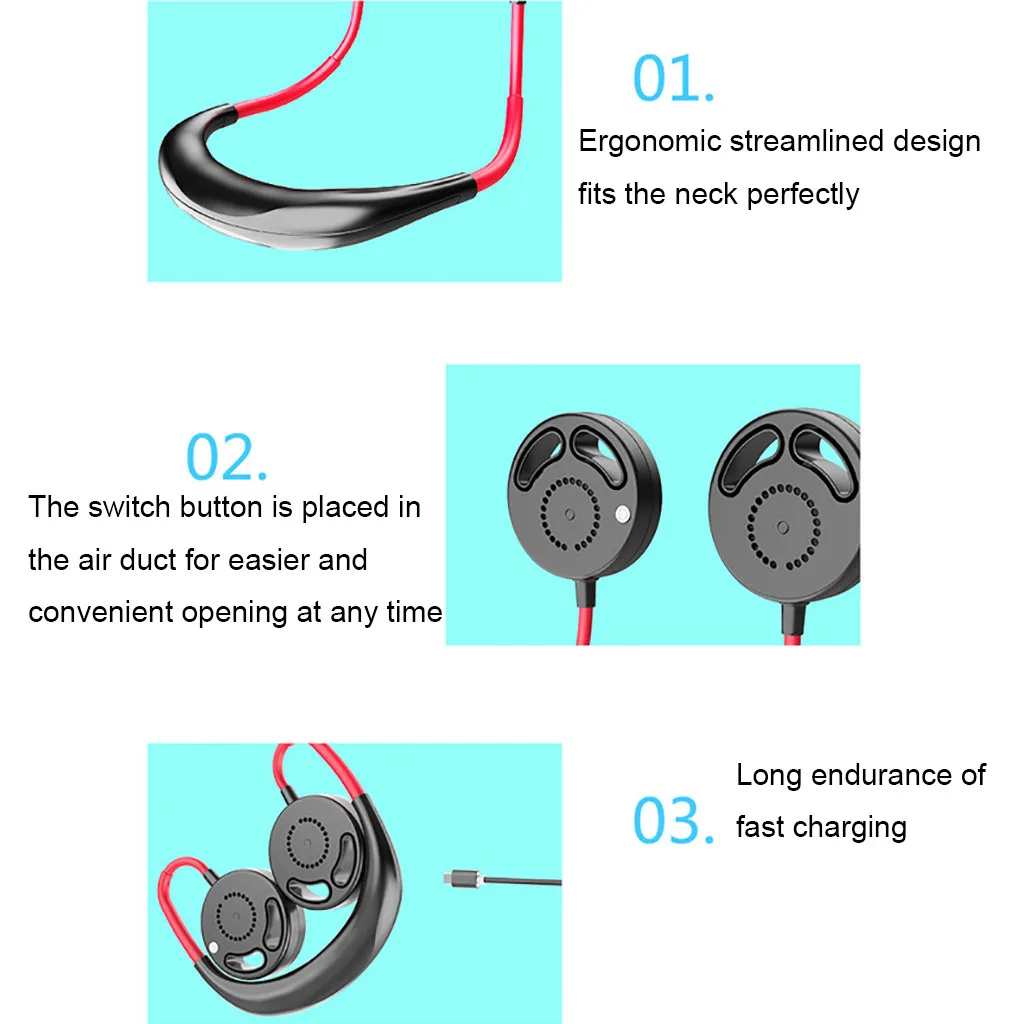 01.
Ergonomic streamlined design fits the neck perfectly

02.
The switch button is placed in the air duct for easier and convenient opening at any time

03.
Long endurance of fast charging