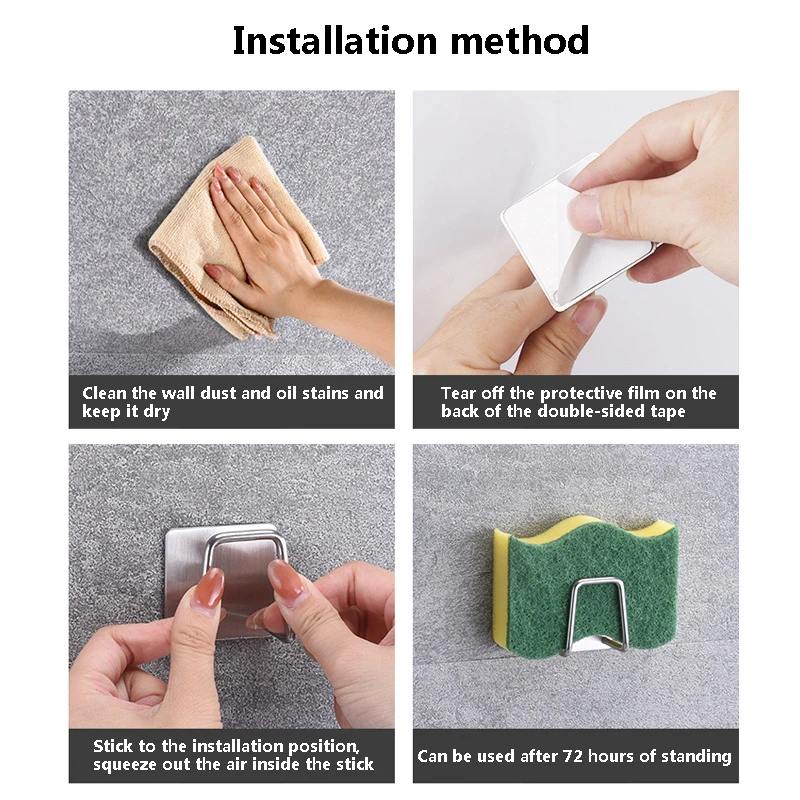 Installation method

Clean the wall dust and oil stains and keep it dry

Tear off the protective film on the back of the double-sided tape

Stick to the installation position, squeeze out the air inside the stick

Can be used after 72 hours of standing