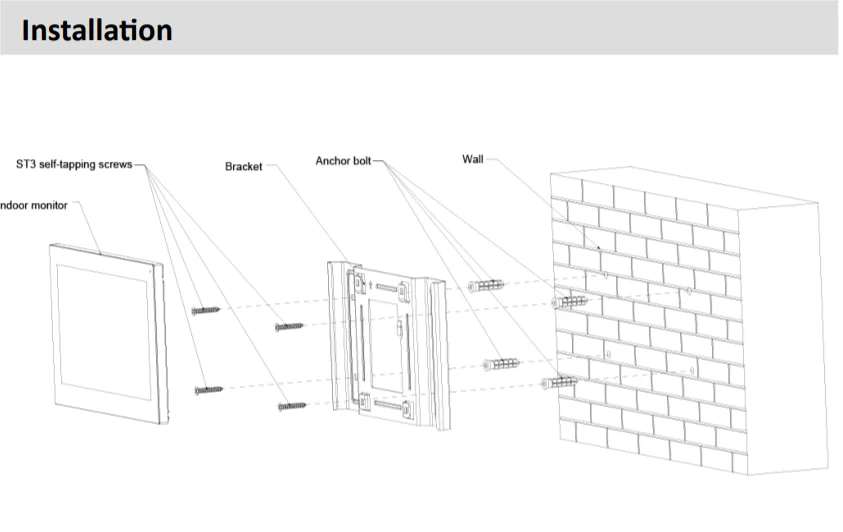 Installation

ST3 self-tapping screws

Bracket

Anchor bolt

Wall

ndoor monitor