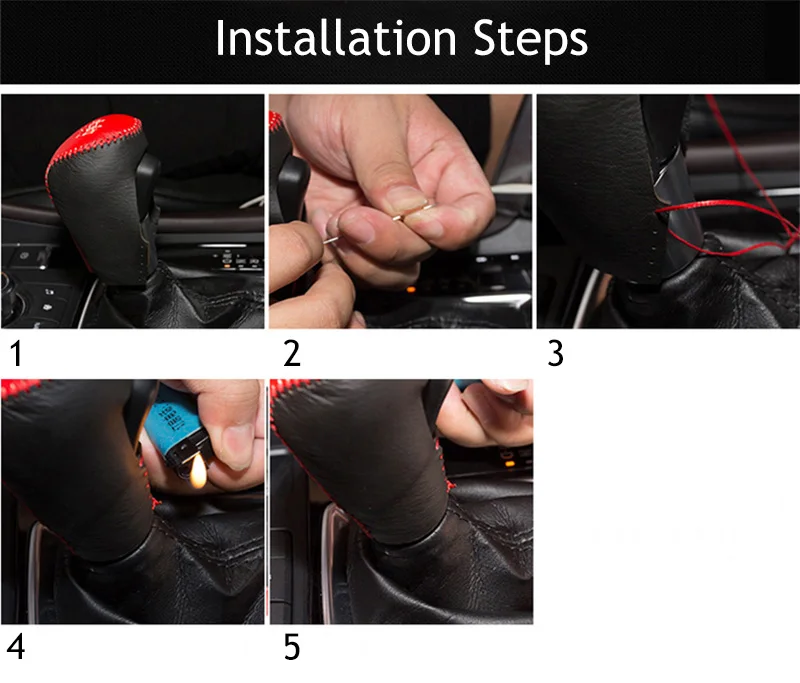 Installation Steps

1

2

3

4

5