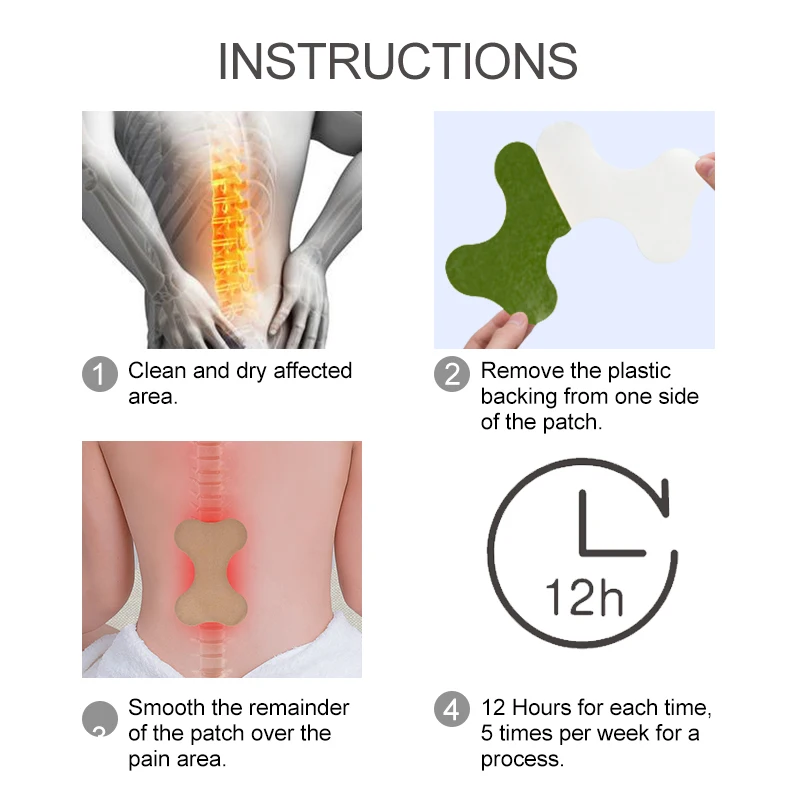 INSTRUCTIONS

1 Clean and dry affected area.

2 Remove the plastic backing from one side of the patch.

12h

3 Smooth the remainder of the patch over the pain area.

4 12 Hours for each time, 5 times per week for a process.