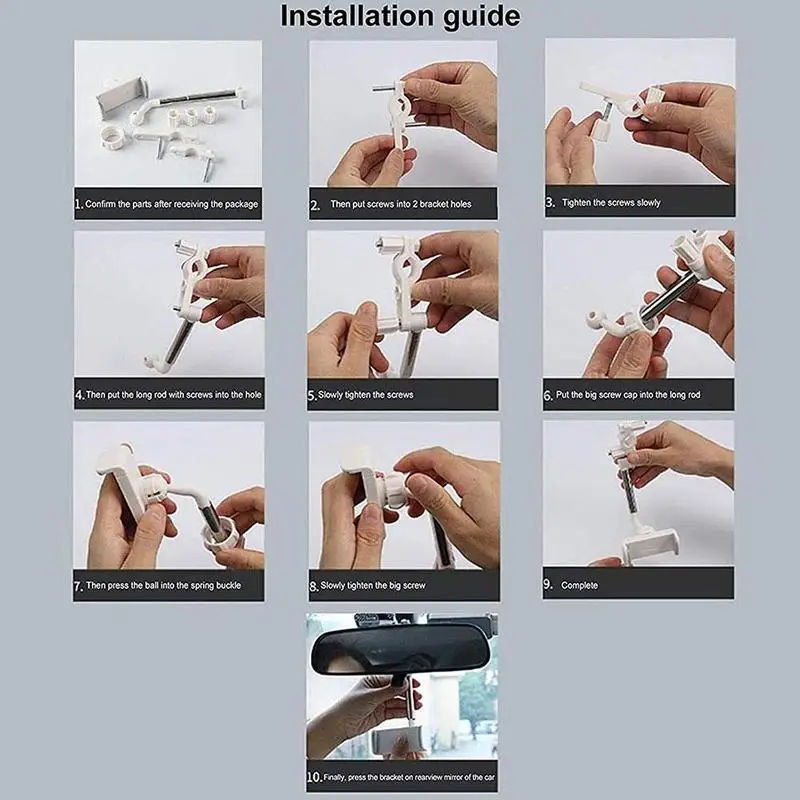 Installation guide

1. Confirm the parts after receiving the package

2. Then put screws into 2 bracket holes

3. Tighten the screws slowly

4. Then put the long rod with screws into the hole

5. Slowly tighten the screws

6. Put the big screw cap into the long rod

7. Then press the ball into the spring buckle

8. Slowly tighten the big screw

9. Complete

10. Finally, press the bracket on rearview mirror of the car