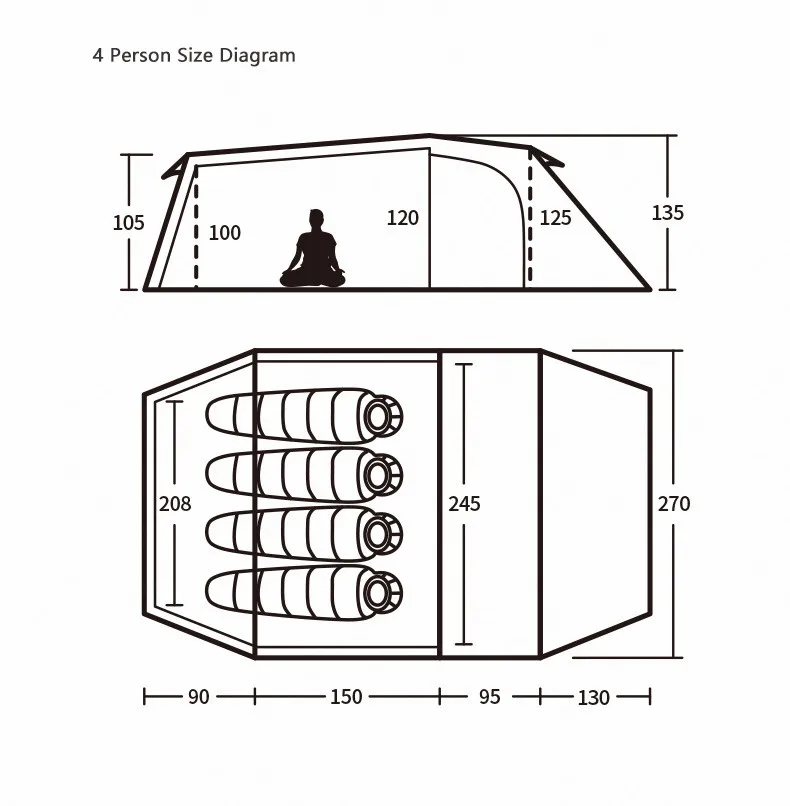 4 Person Size Diagram

105
100
120
125
135

208
245
270

90
150
95
130