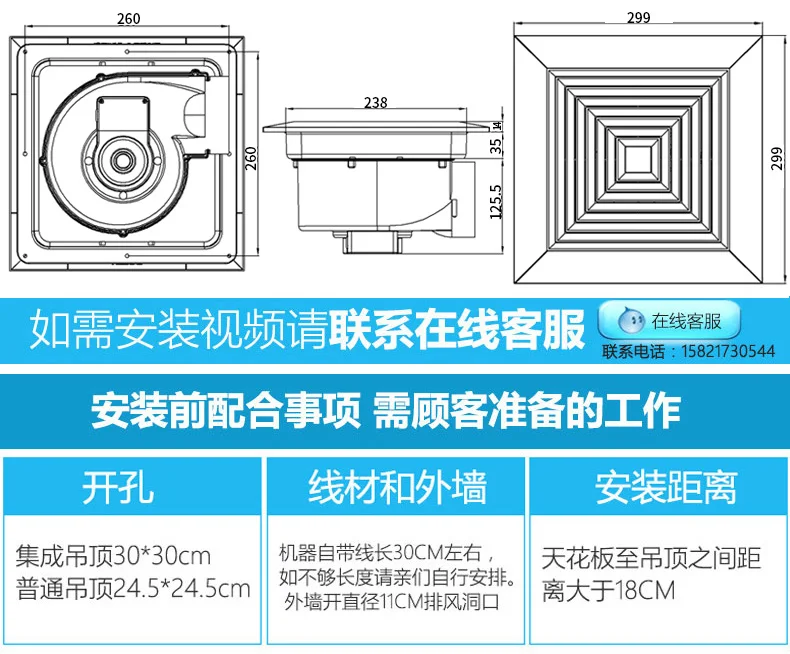 260

260

238

14

35

125.5

299

299

如需安装视频请联系在线客服

在线客服

联系电话：15821730544

安装前配合事项 需顾客准备的工作

开孔

集成吊顶30*30cm
普通吊顶24.5*24.5cm

线材和外墙

机器自带线长30CM左右，
如不够长度请亲们自行安排。
外墙开直径11CM排风洞口

安装距离

天花板至吊顶之间距离大于18CM