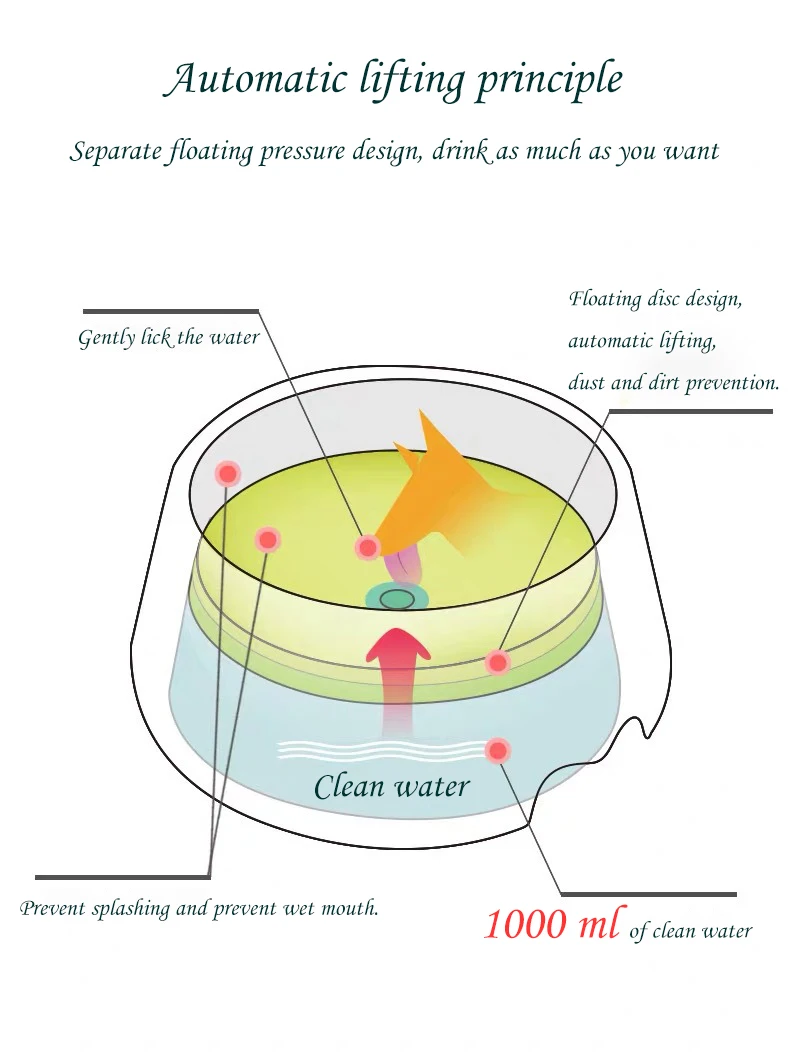 Automatic lifting principle

Separate floating pressure design, drink as much as you want

Gently lick the water

Floating disc design, automatic lifting, dust and dirt prevention.

Clean water

Prevent splashing and prevent wet mouth.

1000 ml of clean water