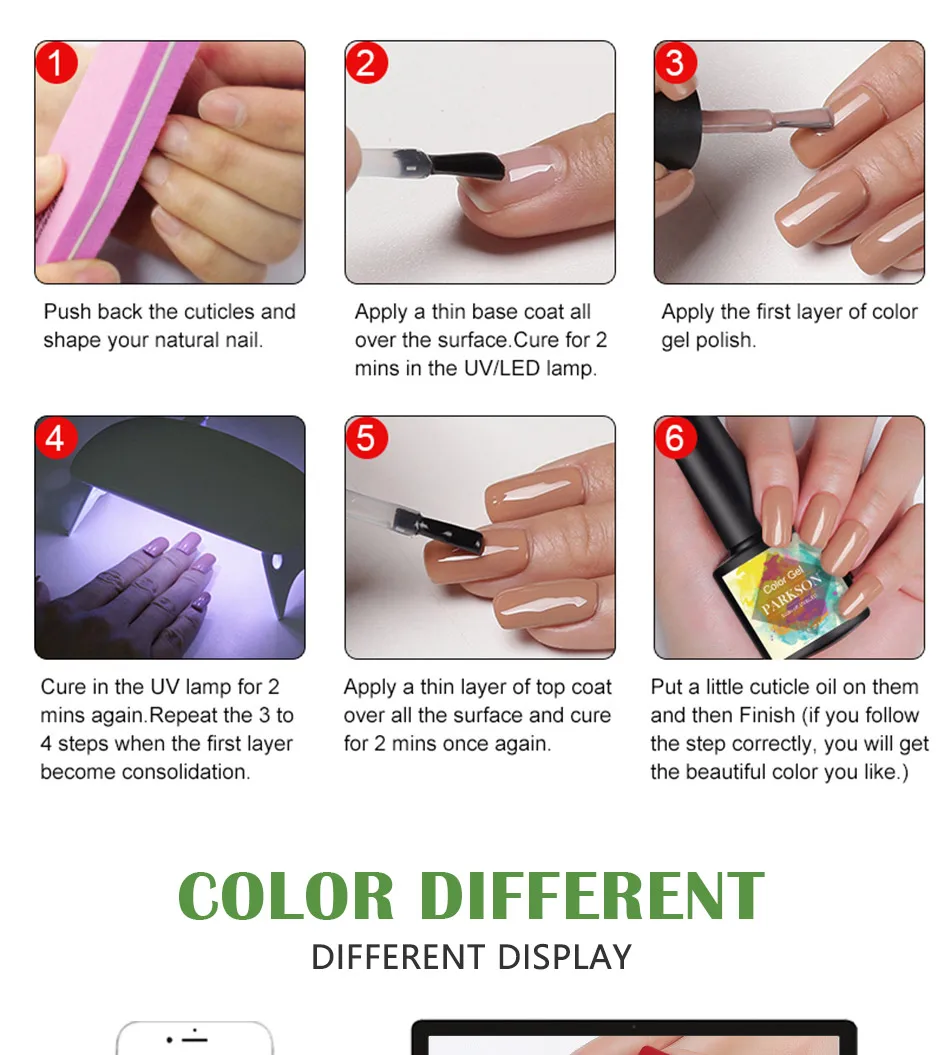 1

Push back the cuticles and shape your natural nail.

2

Apply a thin base coat all over the surface.Cure for 2 mins in the UV/LED lamp.

3

Apply the first layer of color gel polish.

4

Cure in the UV lamp for 2 mins again.Repeat the 3 to 4 steps when the first layer become consolidation.

5

Apply a thin layer of top coat over all the surface and cure for 2 mins once again.

6

Color Gel
PARKSON

Put a little cuticle oil on them and then Finish (if you follow the step correctly, you will get the beautiful color you like.)

COLOR DIFFERENT

DIFFERENT DISPLAY