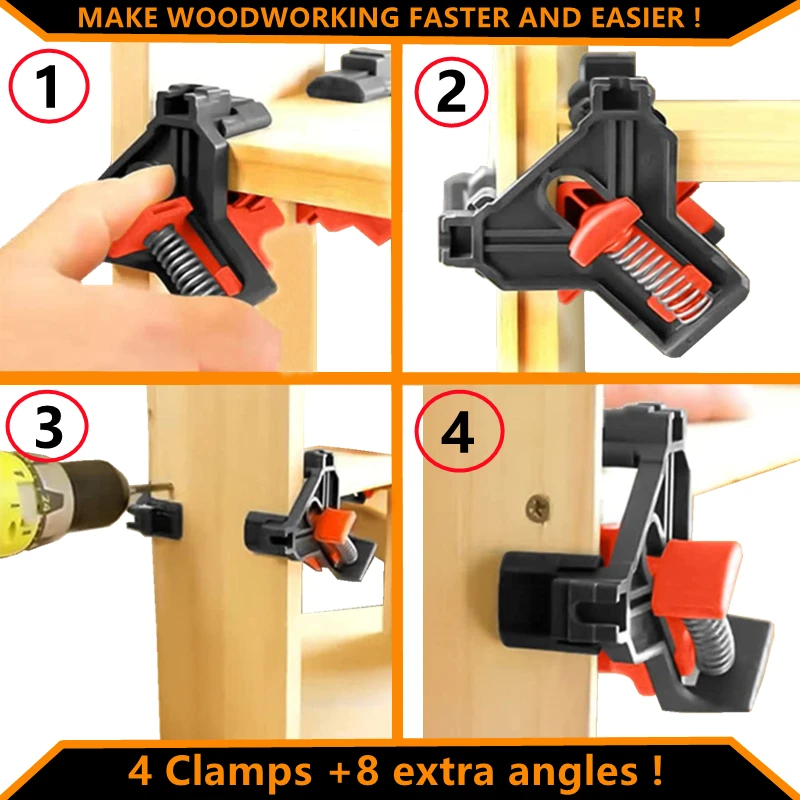 MAKE WOODWORKING FASTER AND EASIER !

1

2

3

4

4 Clamps +8 extra angles !