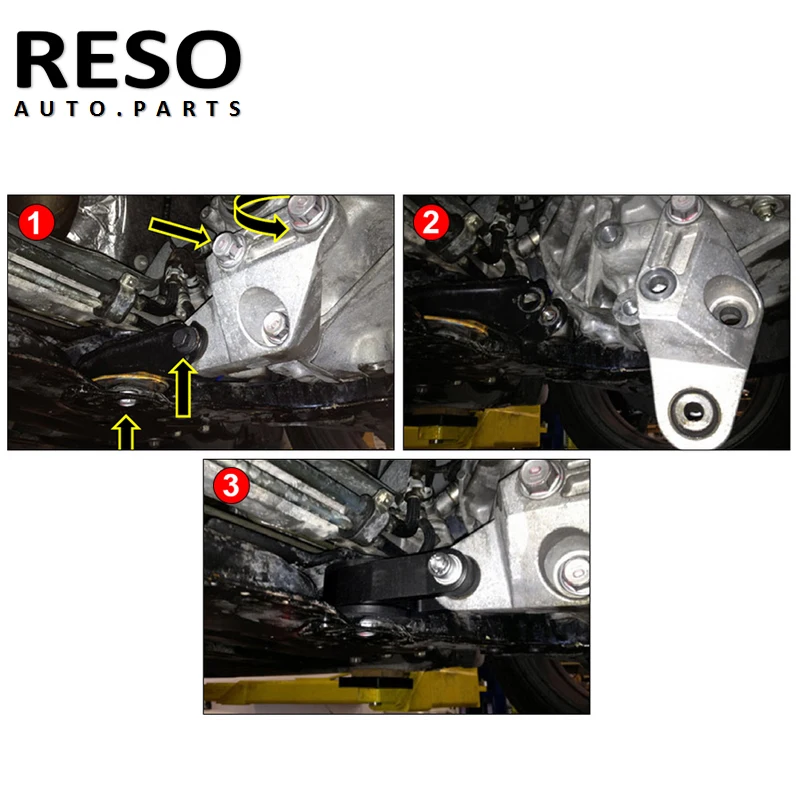 RESO
AUTO.PARTS

1

2

3