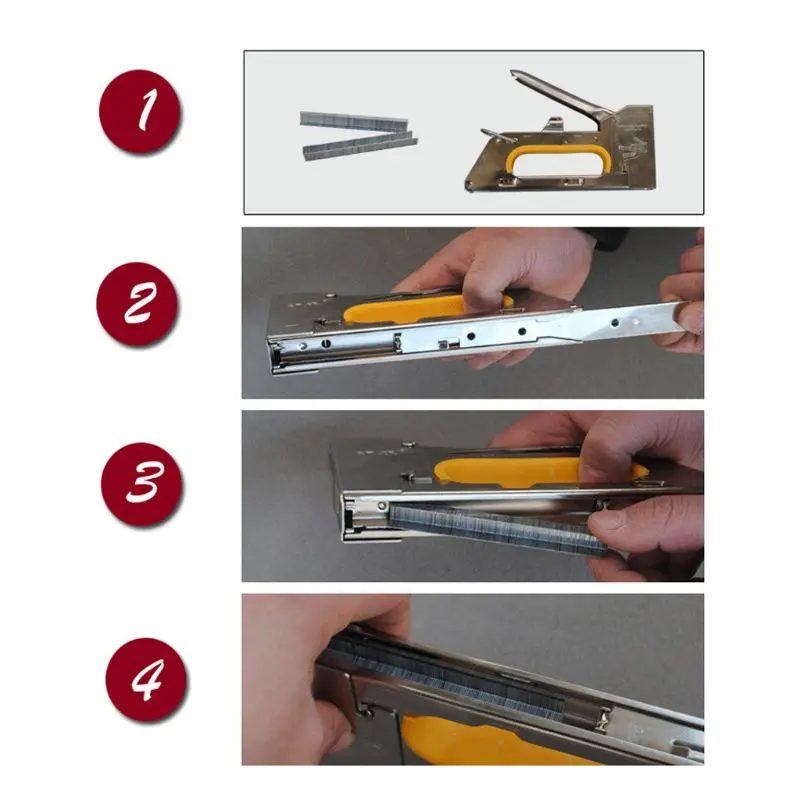 1

2

3

4