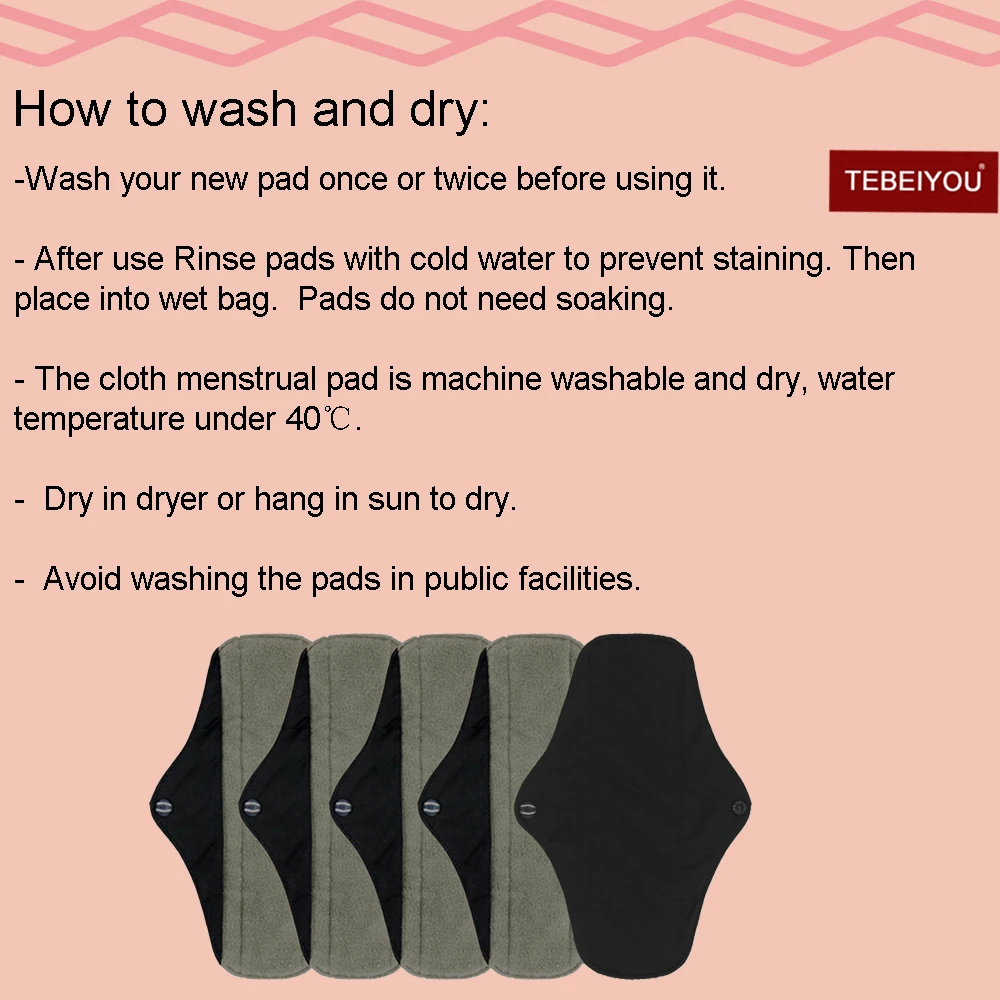 How to wash and dry:

-Wash your new pad once or twice before using it.

TEBEIYOU®

- After use Rinse pads with cold water to prevent staining. Then place into wet bag.  Pads do not need soaking.

- The cloth menstrual pad is machine washable and dry, water temperature under 40℃.

-  Dry in dryer or hang in sun to dry.

-  Avoid washing the pads in public facilities.