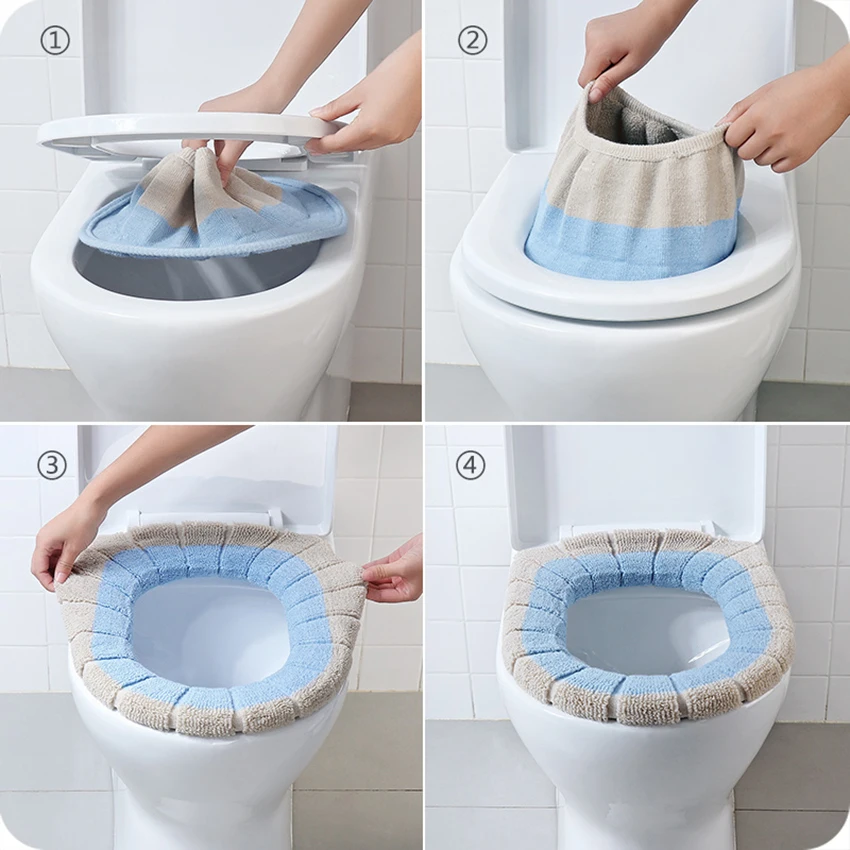 ①

②

③

④