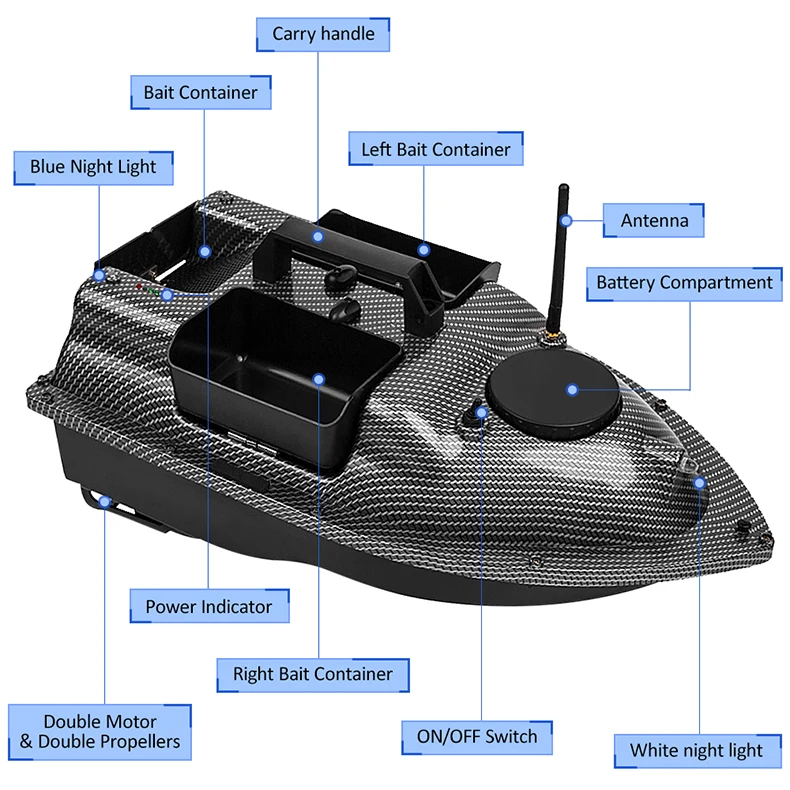 Carry handle

Bait Container

Left Bait Container

Blue Night Light

Antenna

Battery Compartment

Power Indicator

Right Bait Container

Double Motor
& Double Propellers

ON/OFF Switch

White night light