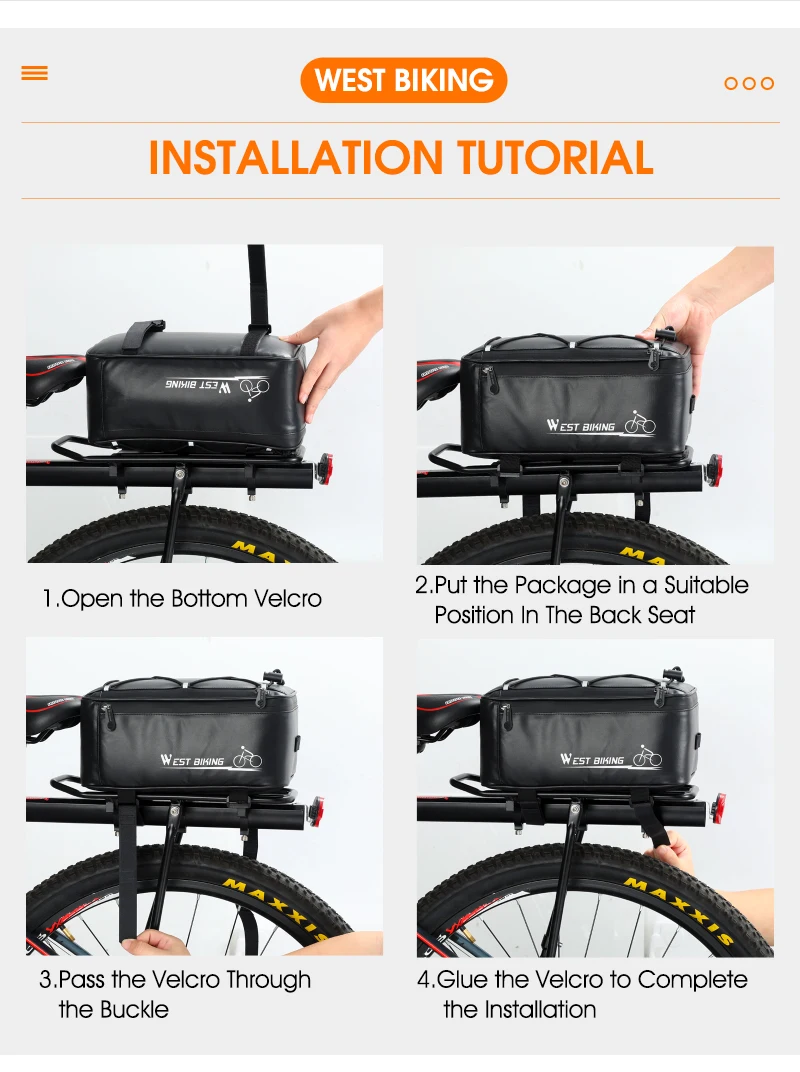 WEST BIKING

INSTALLATION TUTORIAL

WEST BIKING

MA

1.Open the Bottom Velcro

WEST BIKING

MA

2.Put the Package in a Suitable Position In The Back Seat

WEST BIKING

MAXXIS

3.Pass the Velcro Through the Buckle

WEST BIKING

MAXXIS

4.Glue the Velcro to Complete the Installation