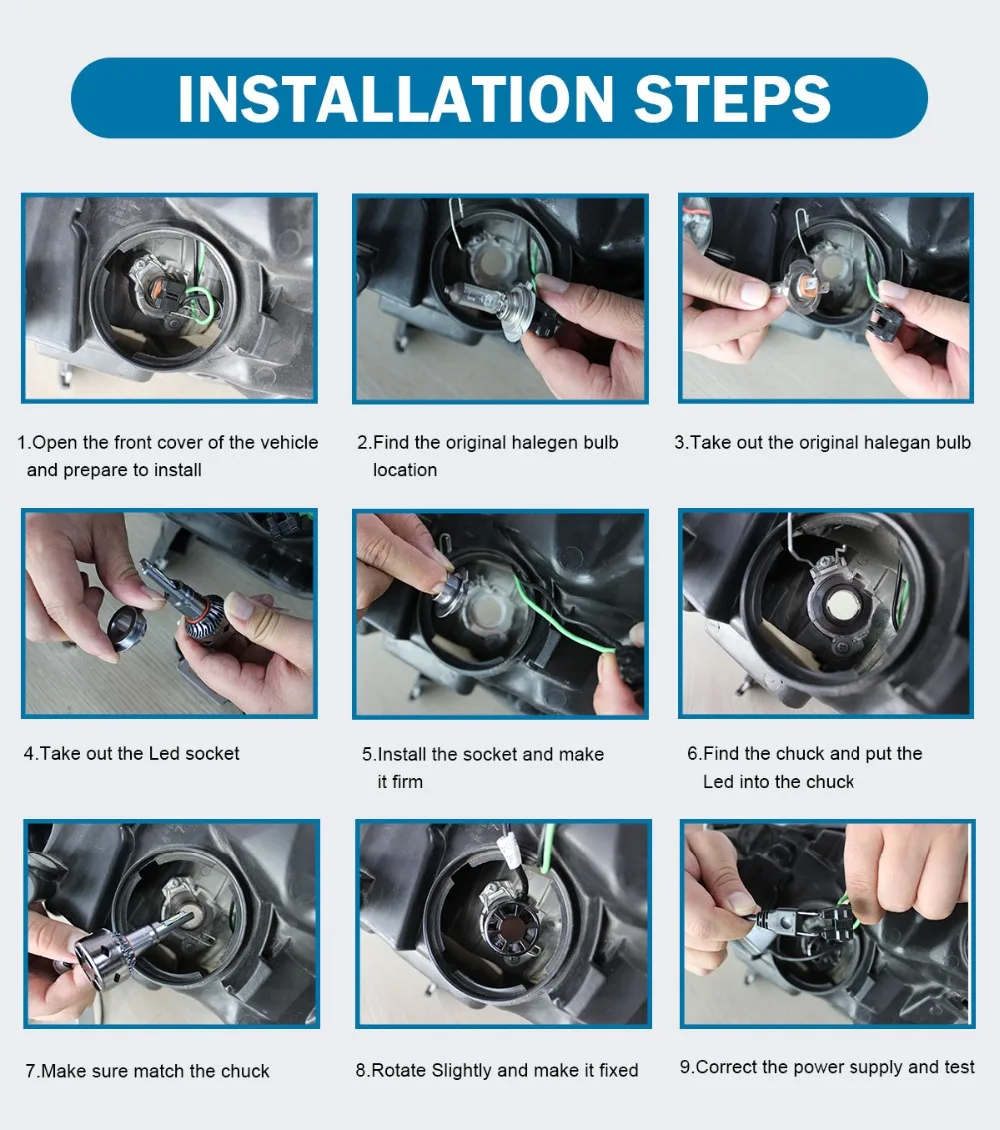 INSTALLATION STEPS

1.Open the front cover of the vehicle and prepare to install

2.Find the original halegen bulb location

3.Take out the original halegan bulb

4.Take out the Led socket

5.Install the socket and make it firm

6.Find the chuck and put the Led into the chuck

7.Make sure match the chuck

8.Rotate Slightly and make it fixed

9.Correct the power supply and test