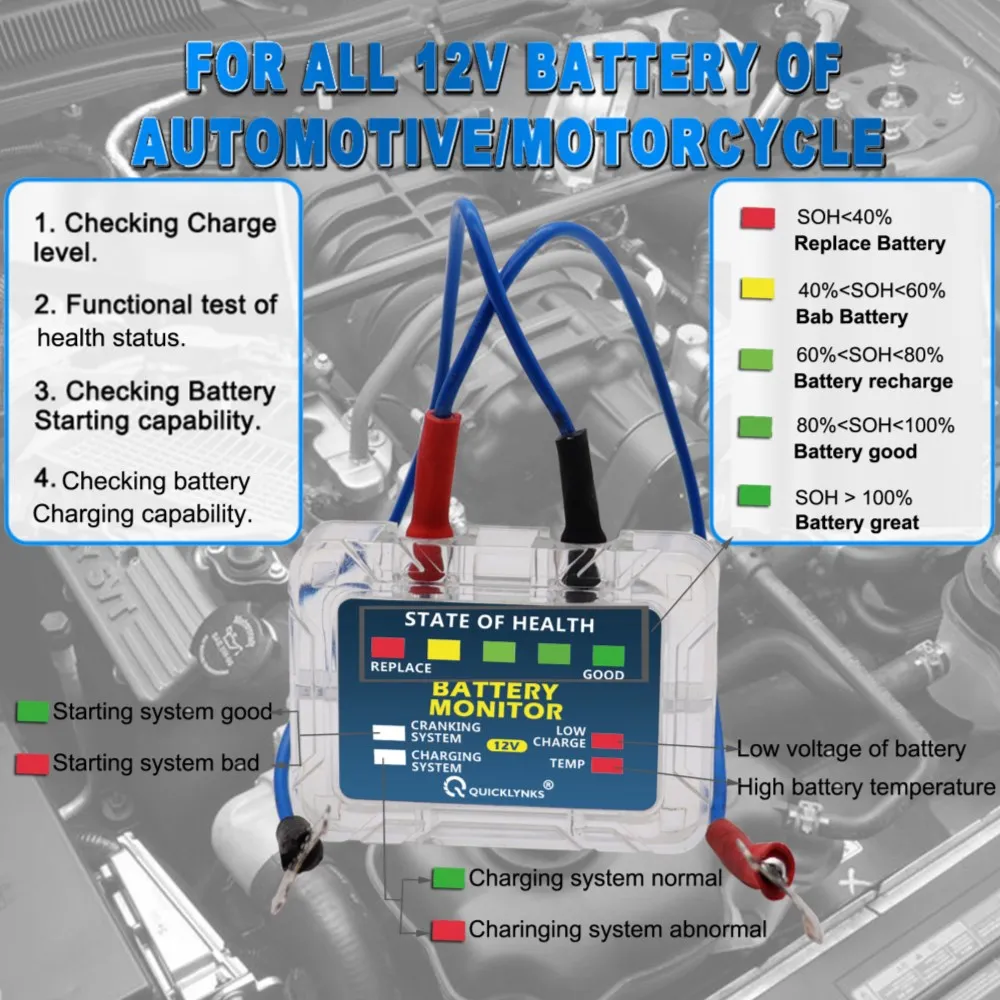 FOR ALL 12V BATTERY OF AUTOMOTIVE/MOTORCYCLE

1. Checking Charge level.

2. Functional test of health status.

3. Checking Battery Starting capability.

4. Checking battery Charging capability.

SOH<40%
Replace Battery

40%<SOH<60%
Bab Battery

60%<SOH<80%
Battery recharge

80%<SOH<100%
Battery good

SOH > 100%
Battery great

STATE OF HEALTH
REPLACE
GOOD
BATTERY MONITOR
CRANKING SYSTEM
CHARGING SYSTEM
12V
LOW CHARGE
TEMP
QUICKLYNKS®

Starting system good
Starting system bad
Low voltage of battery
High battery temperature
Charging system normal
Charinging system abnormal