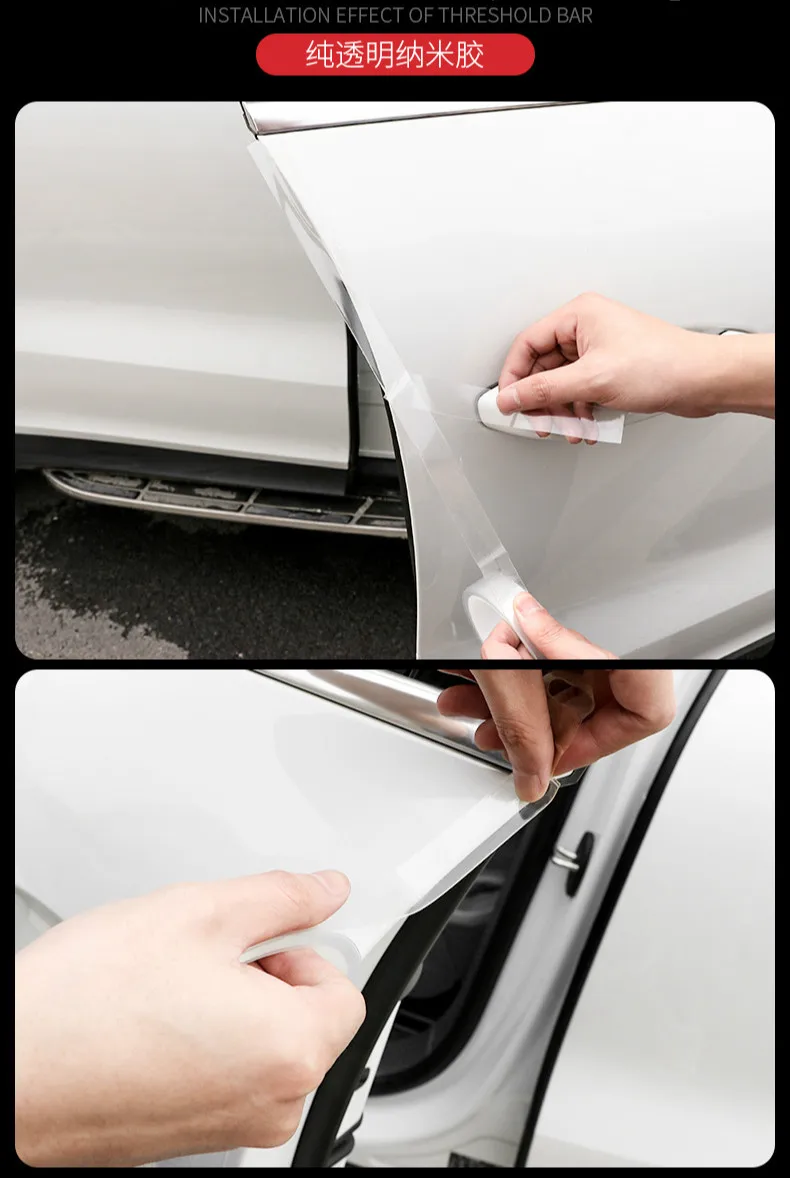 INSTALLATION EFFECT OF THRESHOLD BAR

纯透明纳米胶