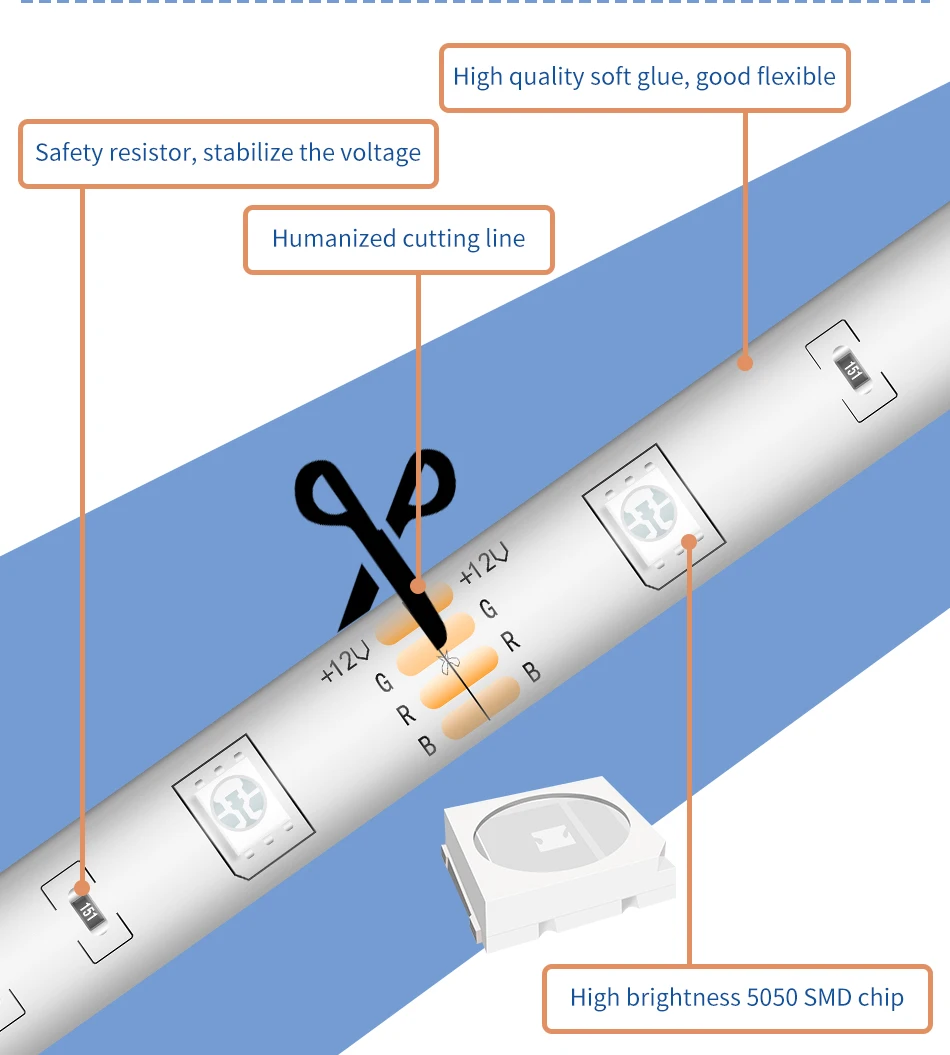 High quality soft glue, good flexible

Safety resistor, stabilize the voltage

Humanized cutting line

151

+12V
G
R
B

+12V
G
R
B

151

High brightness 5050 SMD chip