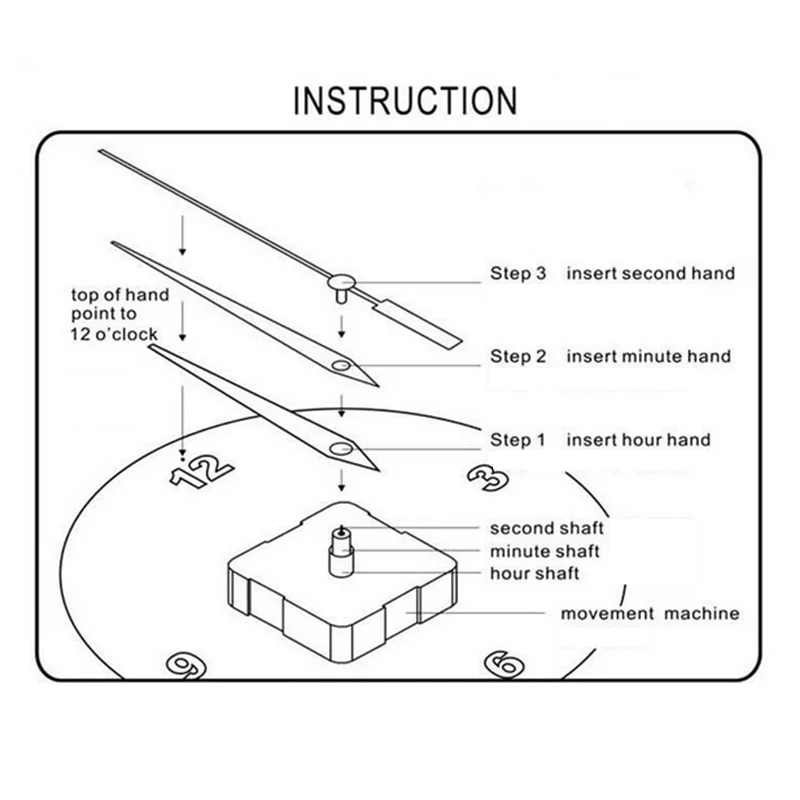 INSTRUCTION

top of hand point to 12 o'clock

Step 3 insert second hand

Step 2 insert minute hand

Step 1 insert hour hand

12

3

second shaft

minute shaft

hour shaft

movement machine

9

6