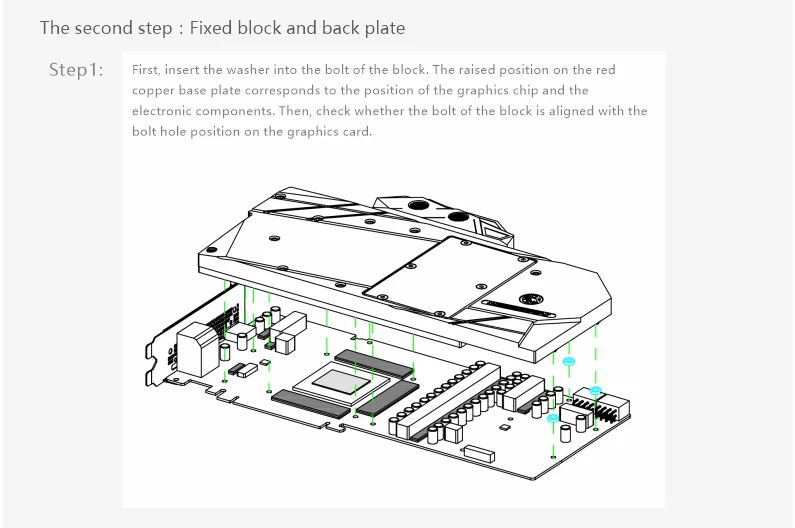 The second step：Fixed block and back plate

Step1:

First, insert the washer into the bolt of the block. The raised position on the red copper base plate corresponds to the position of the graphics chip and the electronic components. Then, check whether the bolt of the block is aligned with the bolt hole position on the graphics card.