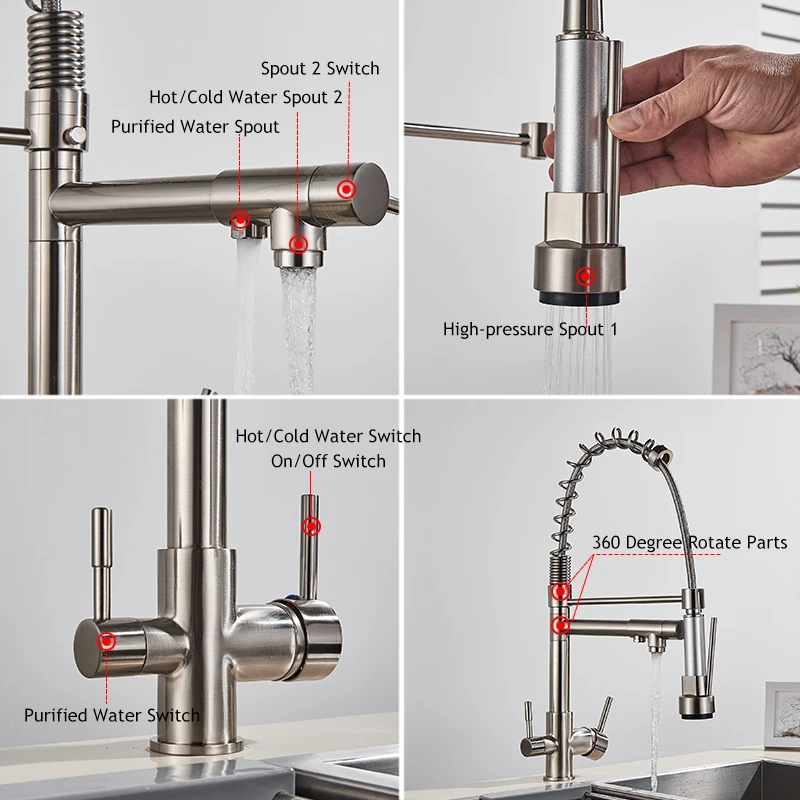 Spout 2 Switch
Hot/Cold Water Spout 2
Purified Water Spout

High-pressure Spout 1

Hot/Cold Water Switch
On/Off Switch

Purified Water Switch

360 Degree Rotate Parts