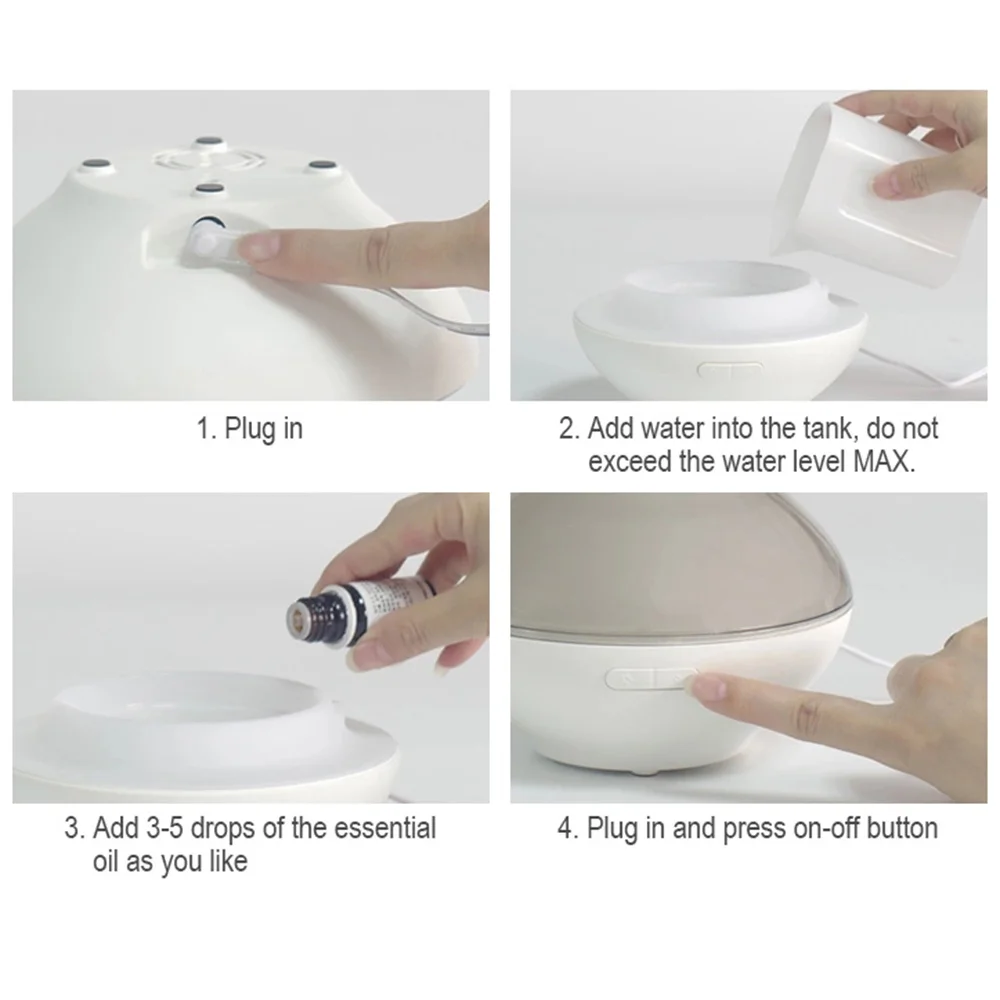 1. Plug in

2. Add water into the tank, do not exceed the water level MAX.

3. Add 3-5 drops of the essential oil as you like

4. Plug in and press on-off button