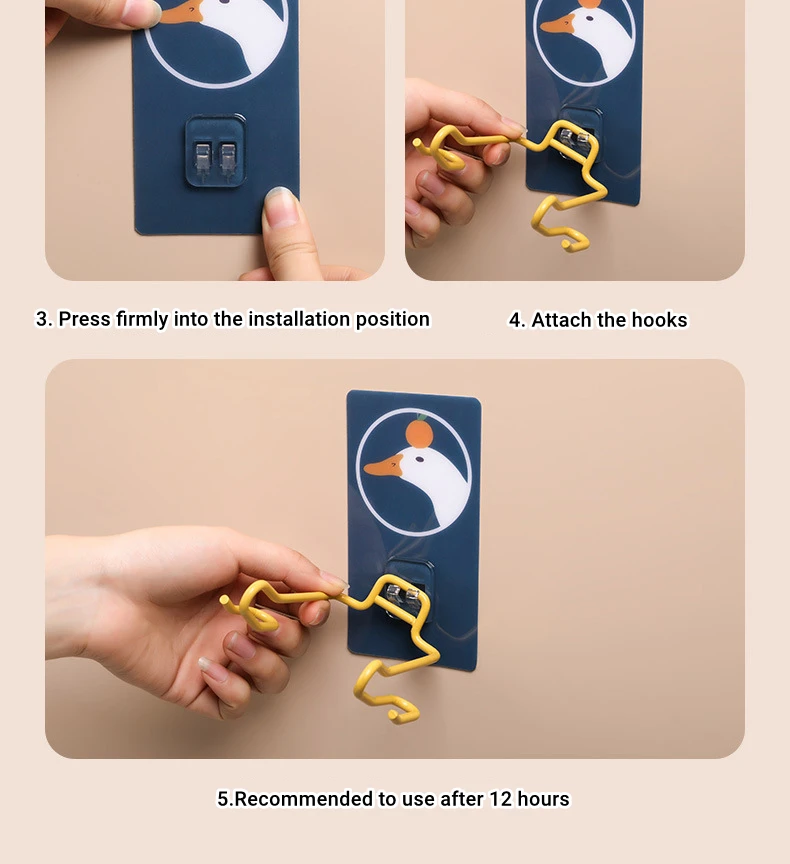 3. Press firmly into the installation position

4. Attach the hooks

5.Recommended to use after 12 hours