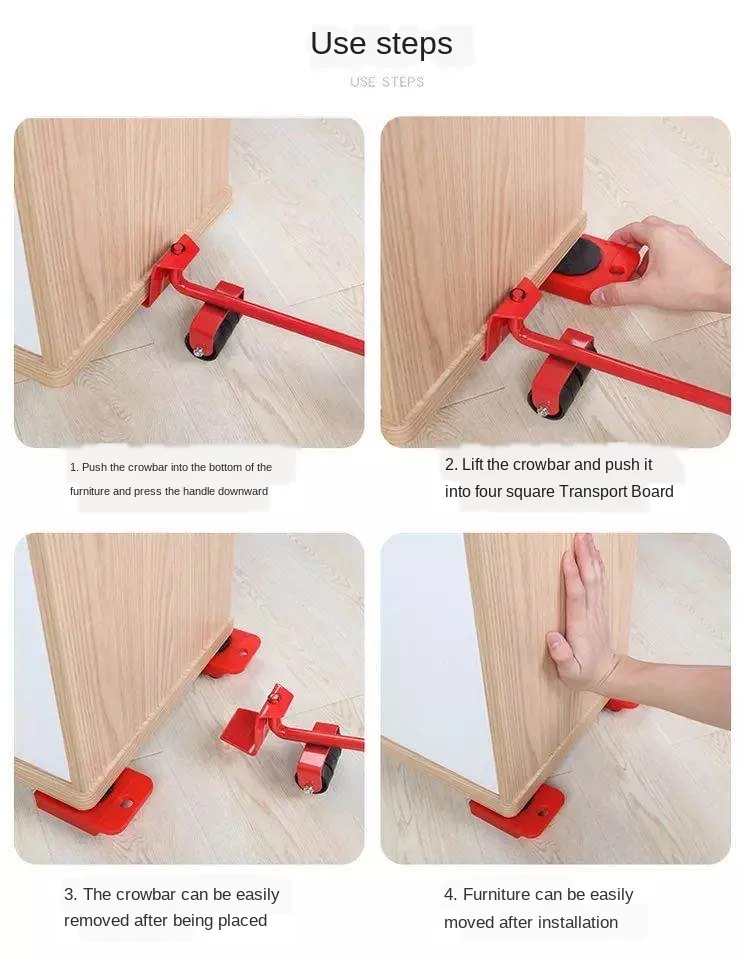 Use steps

USE STEPS

1. Push the crowbar into the bottom of the furniture and press the handle downward

2. Lift the crowbar and push it into four square Transport Board

3. The crowbar can be easily removed after being placed

4. Furniture can be easily moved after installation